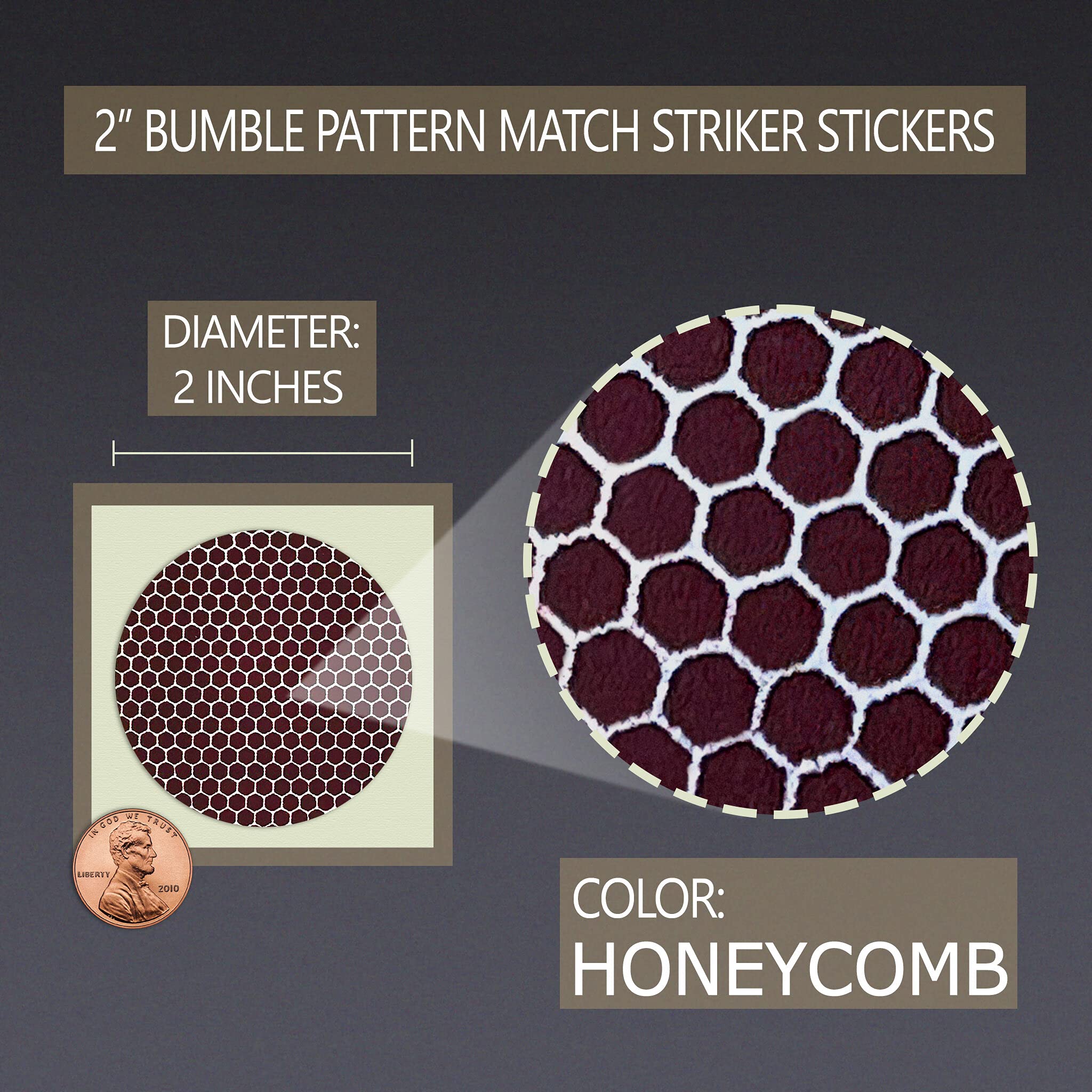 2" BUMBLE PATTERN MATCH STRIKER STICKERS

DIAMETER:
2 INCHES

IN GOD WE TRUST
LIBERTY
2010

COLOR:
HONEYCOMB