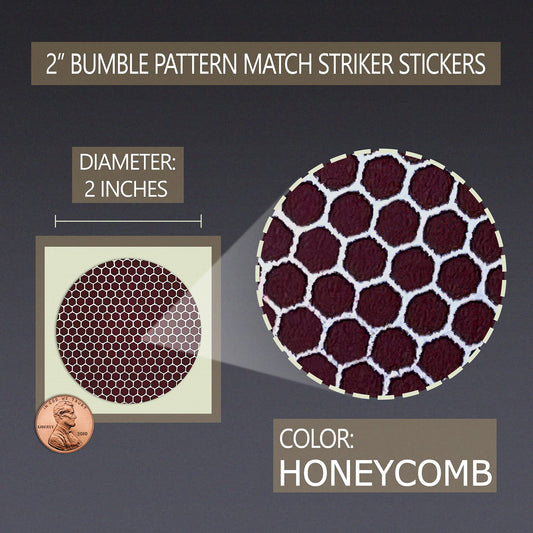 2" BUMBLE PATTERN MATCH STRIKER STICKERS

DIAMETER:
2 INCHES

IN GOD WE TRUST
LIBERTY 2010

COLOR:
HONEYCOMB