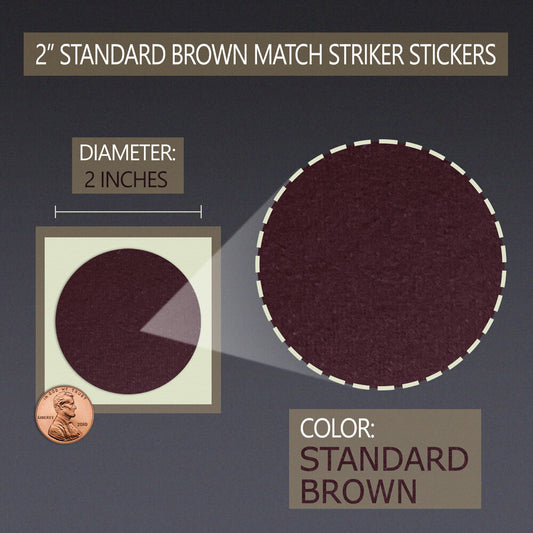 2" STANDARD BROWN MATCH STRIKER STICKERS

DIAMETER:
2 INCHES

IN GOD WE TRUST
LIBERTY 2010

COLOR:
STANDARD BROWN