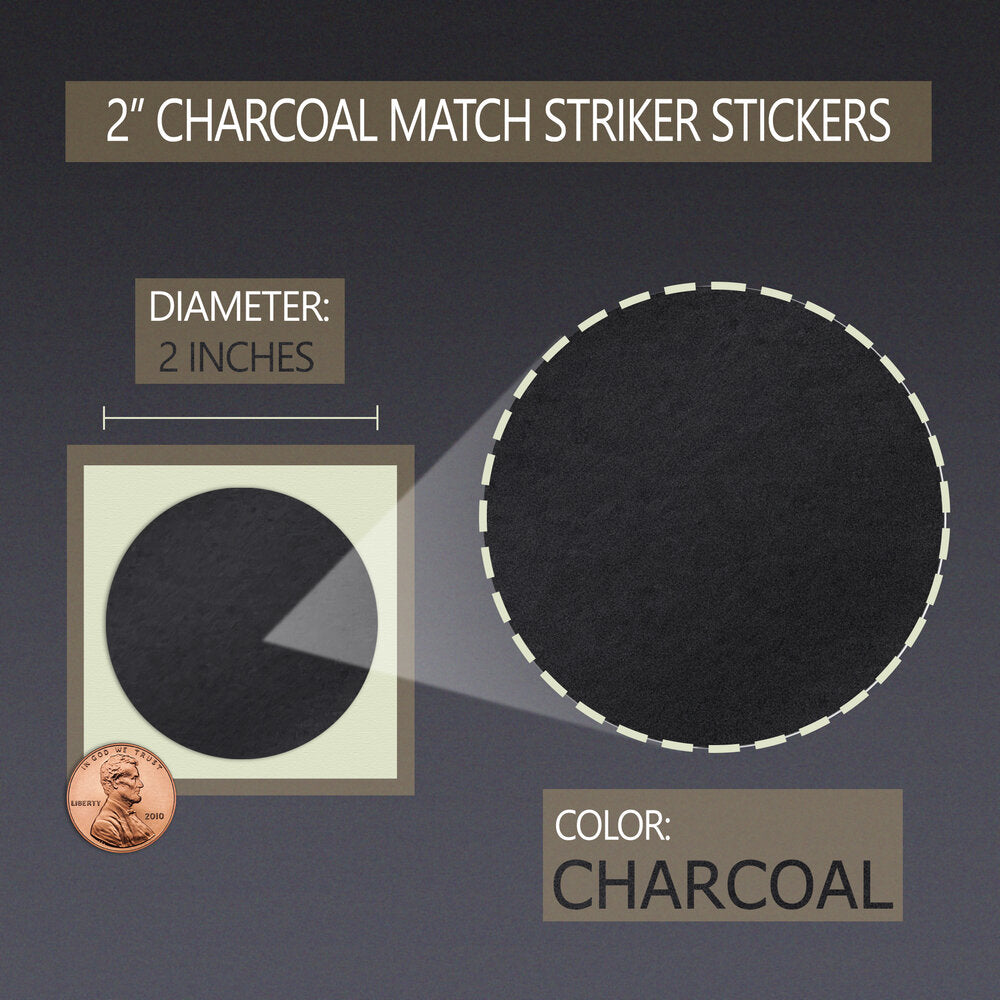 2" CHARCOAL MATCH STRIKER STICKERS

DIAMETER:
2 INCHES

IN GOD WE TRUST
LIBERTY
2010

COLOR:
CHARCOAL