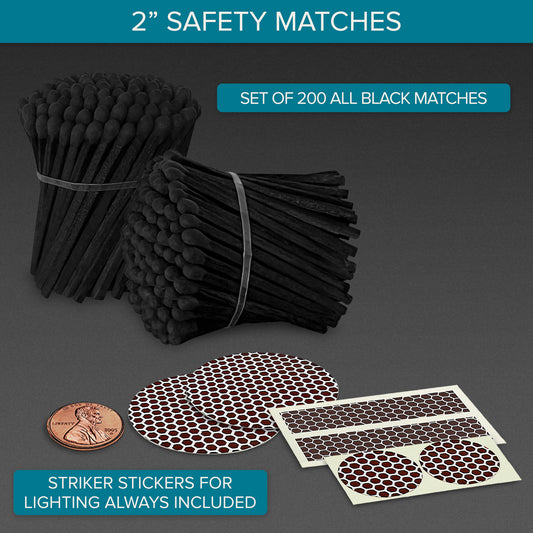 2” SAFETY MATCHES

SET OF 200 ALL BLACK MATCHES

LIBERTY

STRIKER STICKERS FOR LIGHTING ALWAYS INCLUDED