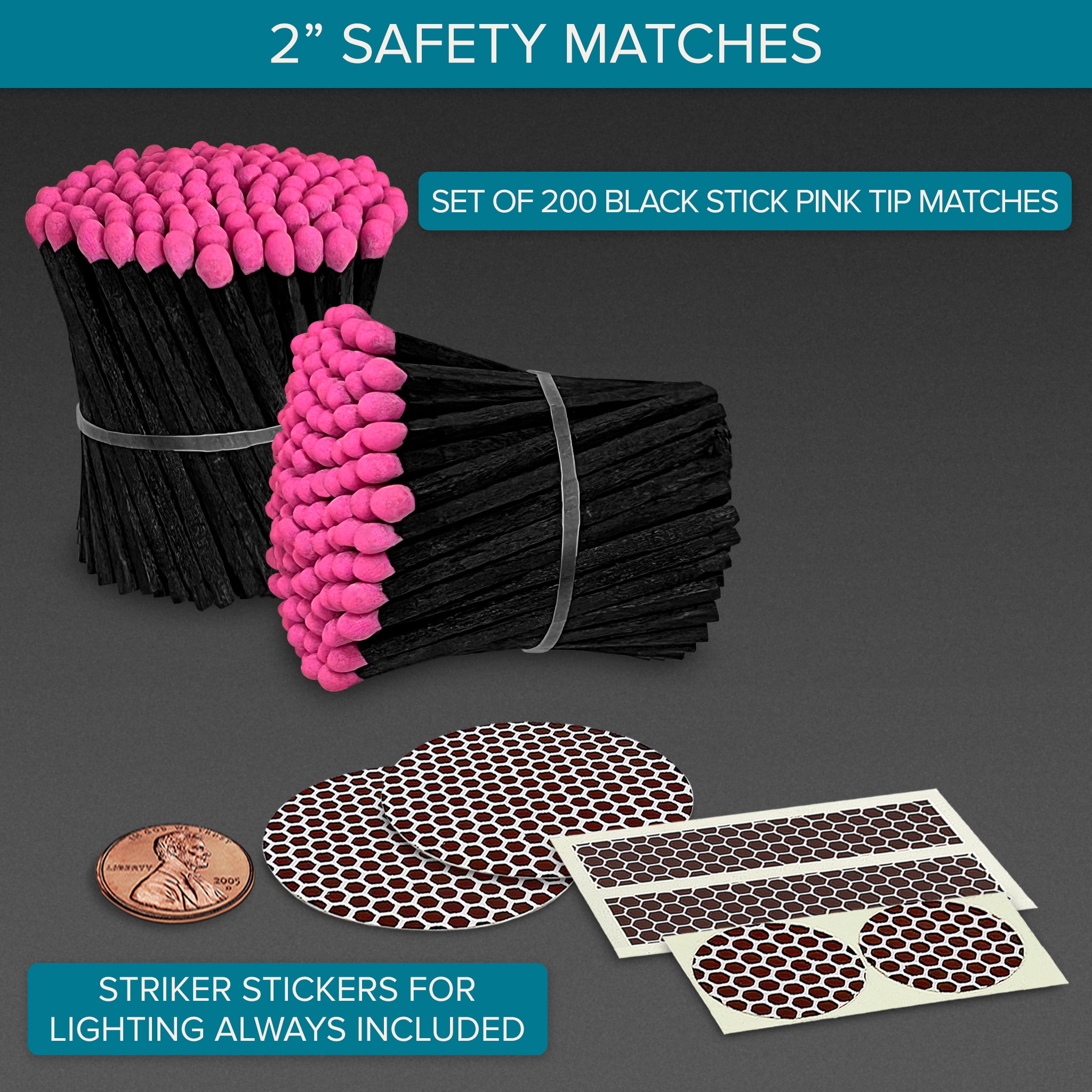 2” SAFETY MATCHES

SET OF 200 BLACK STICK PINK TIP MATCHES

IN GOD WE TRUST
LIBERTY
2005
D

STRIKER STICKERS FOR LIGHTING ALWAYS INCLUDED