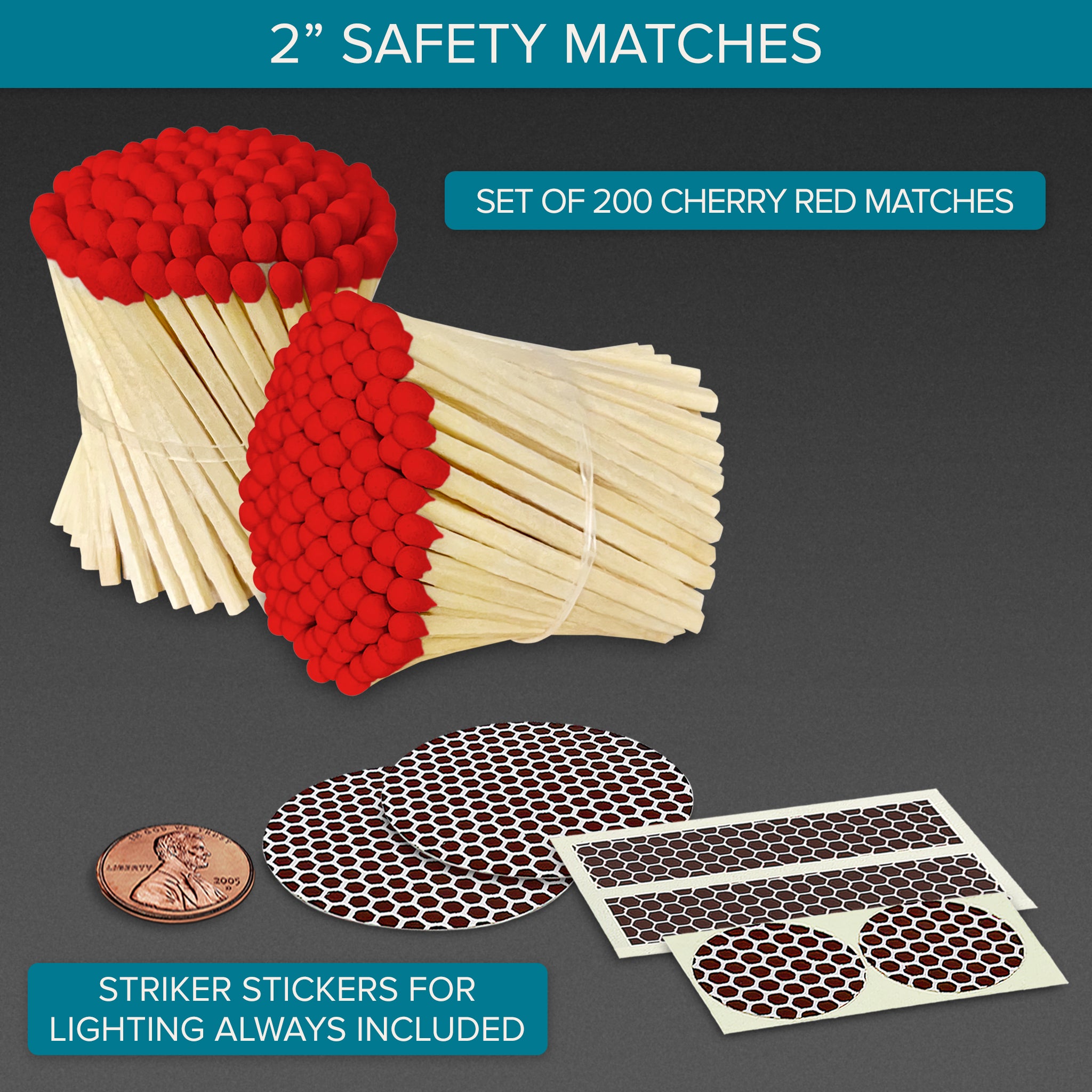 2” SAFETY MATCHES

SET OF 200 CHERRY RED MATCHES

IN GOD WE TRUST
LIBERTY
2005
D

STRIKER STICKERS FOR LIGHTING ALWAYS INCLUDED