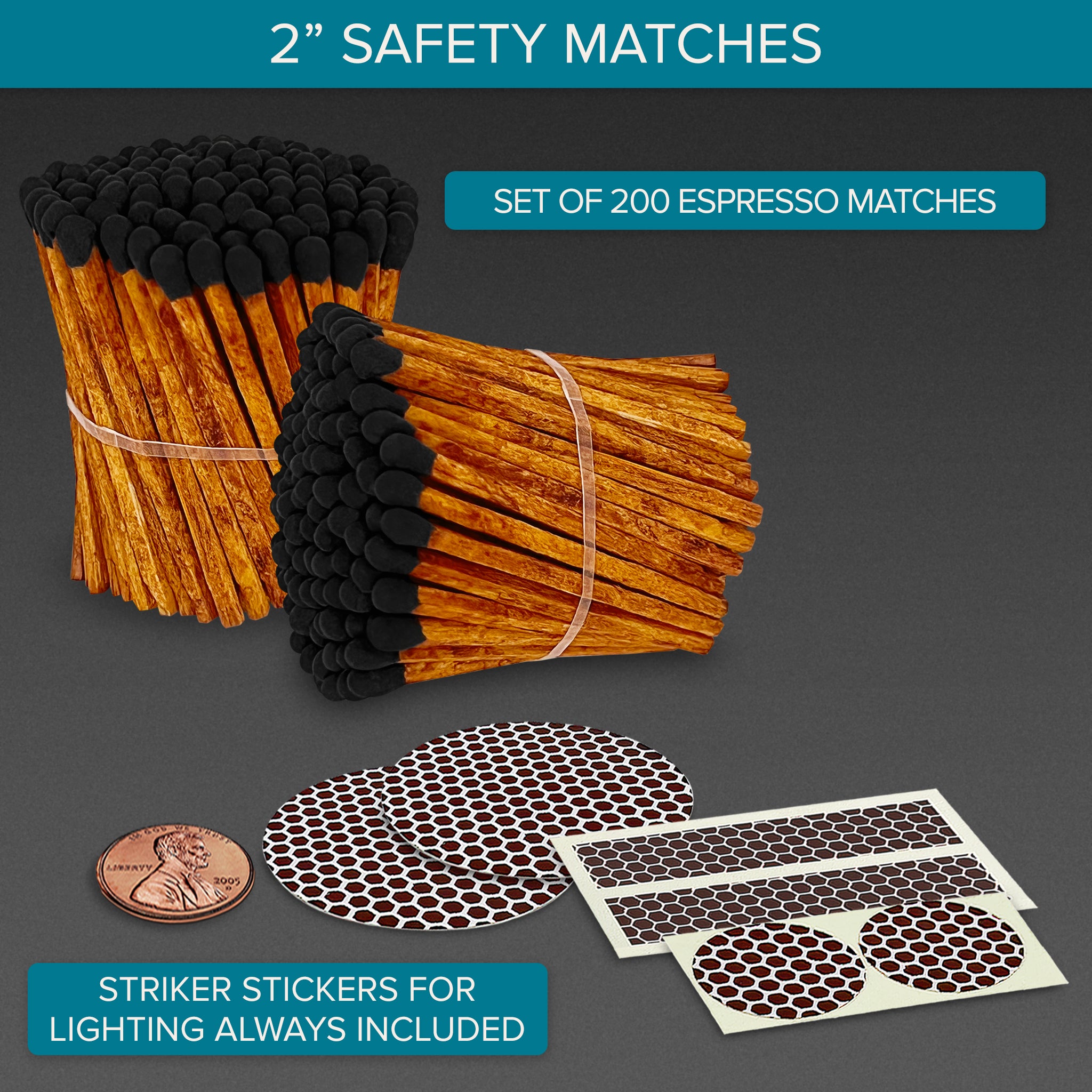 2” SAFETY MATCHES

SET OF 200 ESPRESSO MATCHES

IN GOD WE TRUST
LIBERTY
2005
D

STRIKER STICKERS FOR LIGHTING ALWAYS INCLUDED