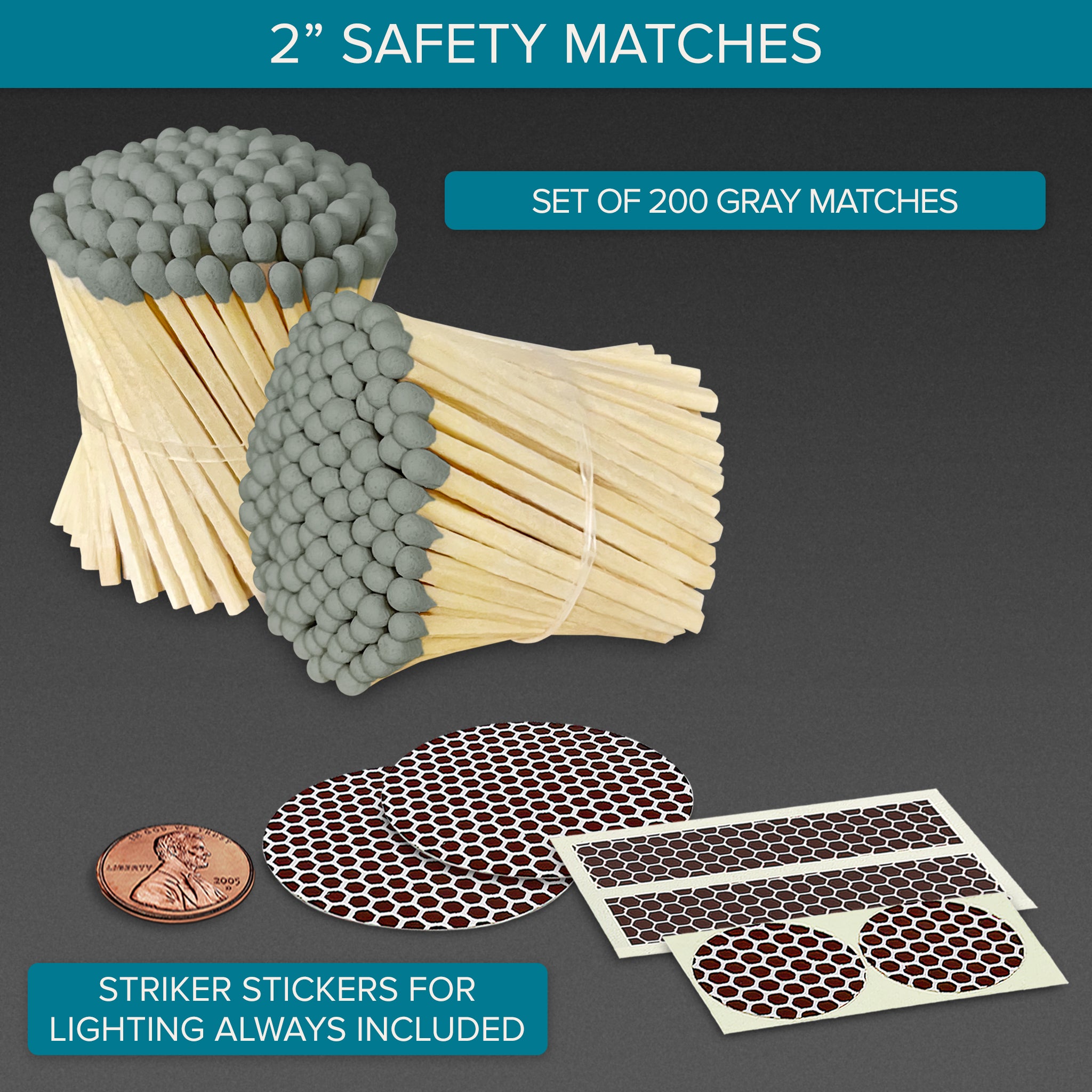 2” SAFETY MATCHES

SET OF 200 GRAY MATCHES

IN GOD WE TRUST
LIBERTY
2005
D

STRIKER STICKERS FOR LIGHTING ALWAYS INCLUDED