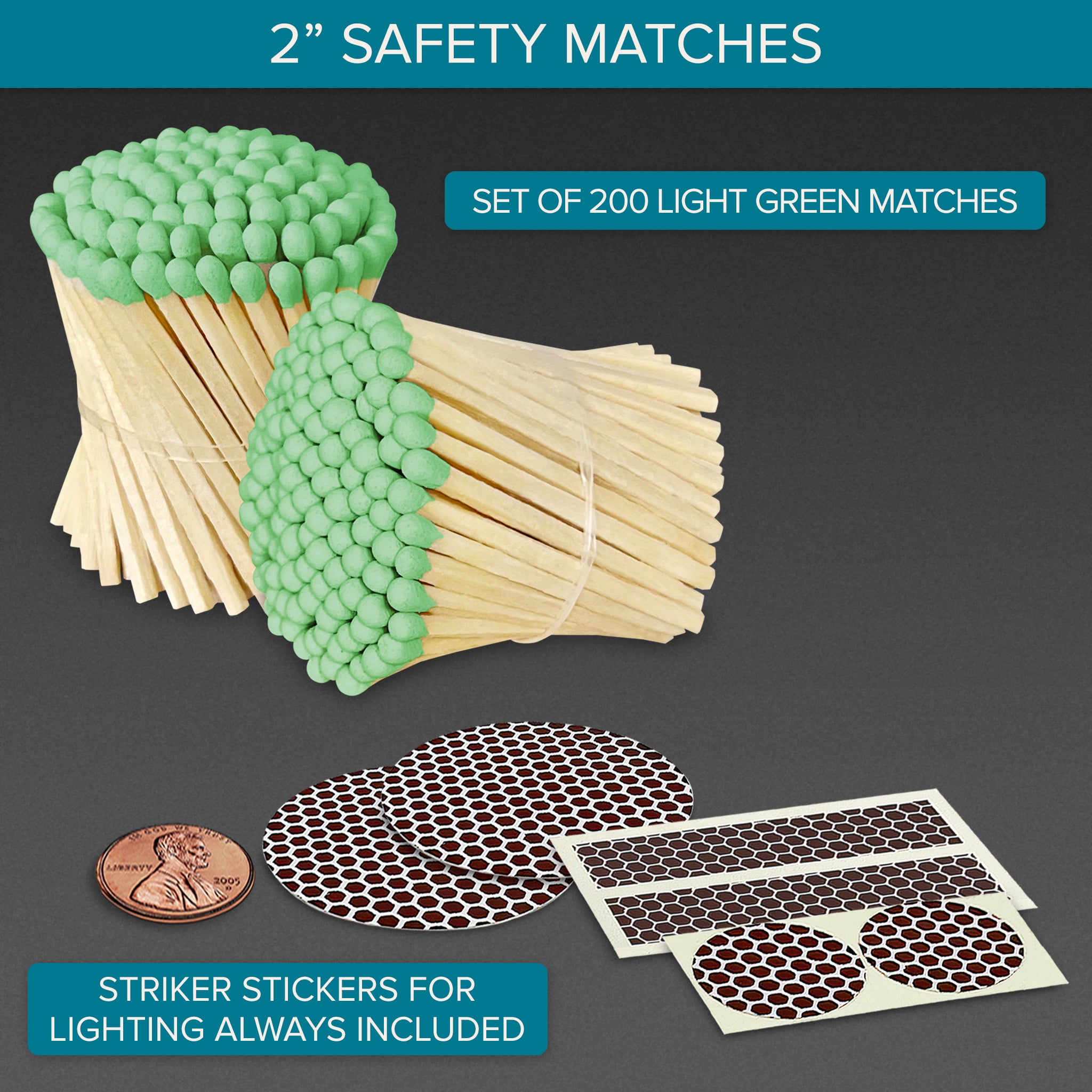 2” SAFETY MATCHES

SET OF 200 LIGHT GREEN MATCHES

IN GOD WE TRUST

LIBERTY

2005

D

STRIKER STICKERS FOR LIGHTING ALWAYS INCLUDED