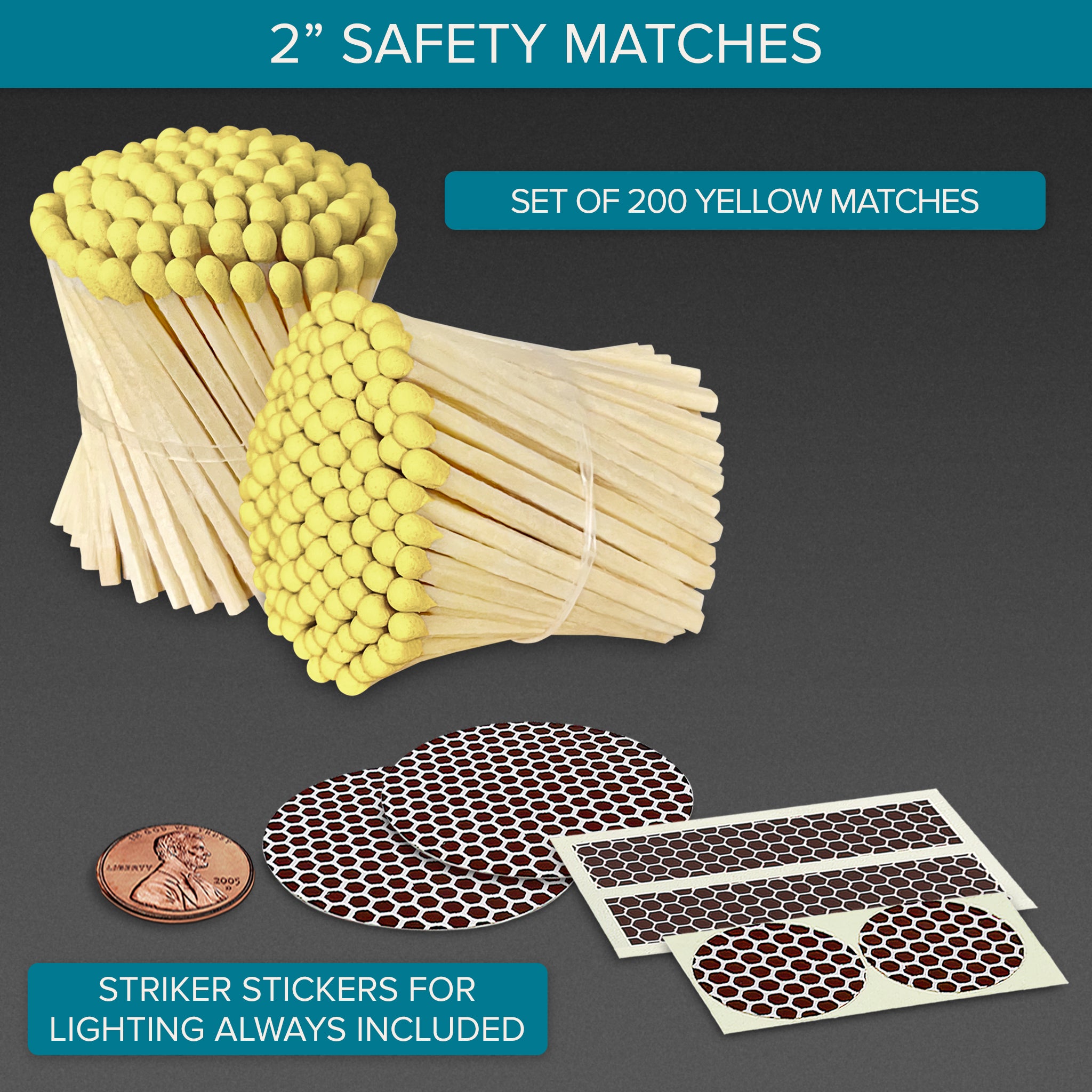 2” SAFETY MATCHES

SET OF 200 YELLOW MATCHES

IN GOD WE TRUST
LIBERTY
2005
D

STRIKER STICKERS FOR LIGHTING ALWAYS INCLUDED