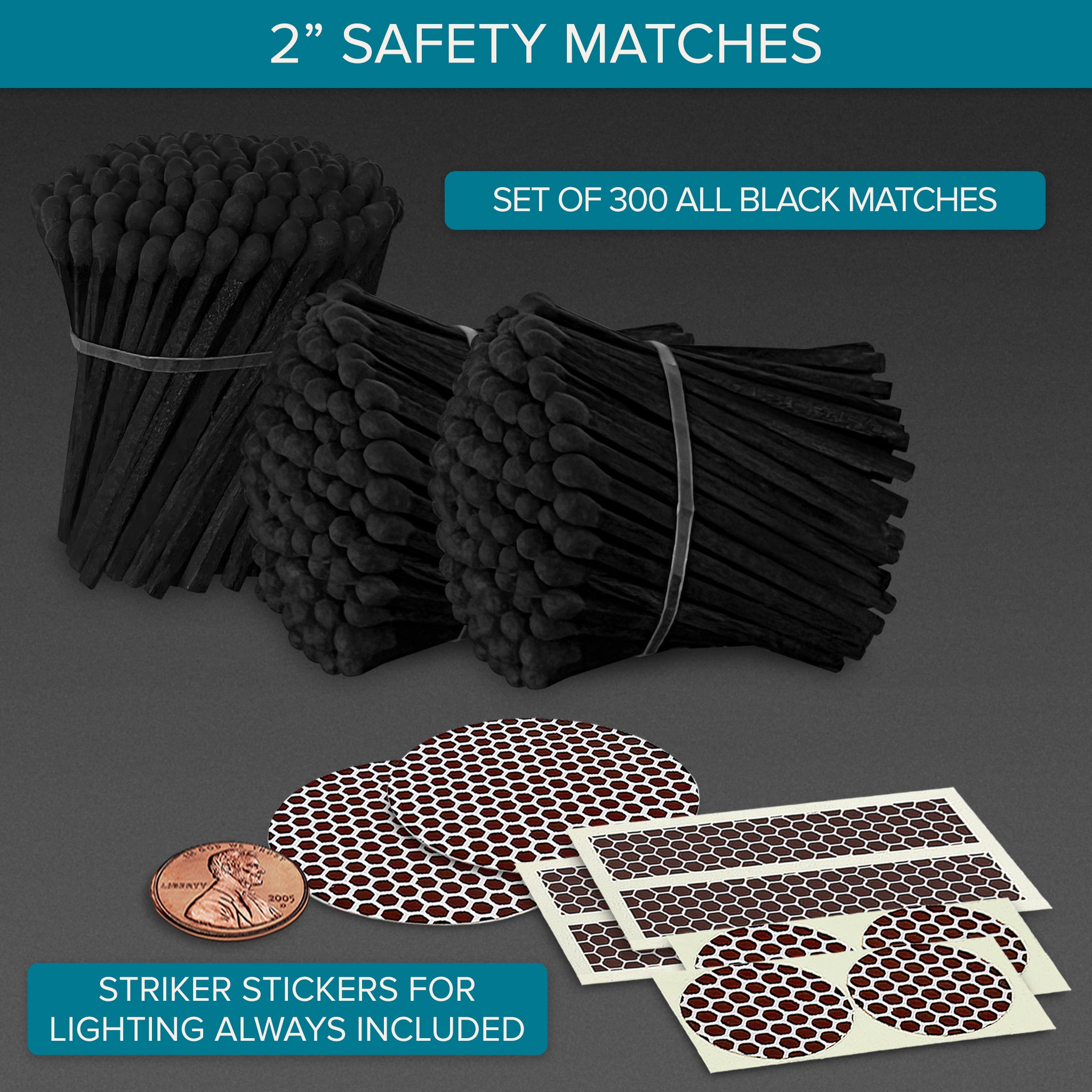 2” SAFETY MATCHES

SET OF 300 ALL BLACK MATCHES

LIBERTY
2005
D

STRIKER STICKERS FOR LIGHTING ALWAYS INCLUDED