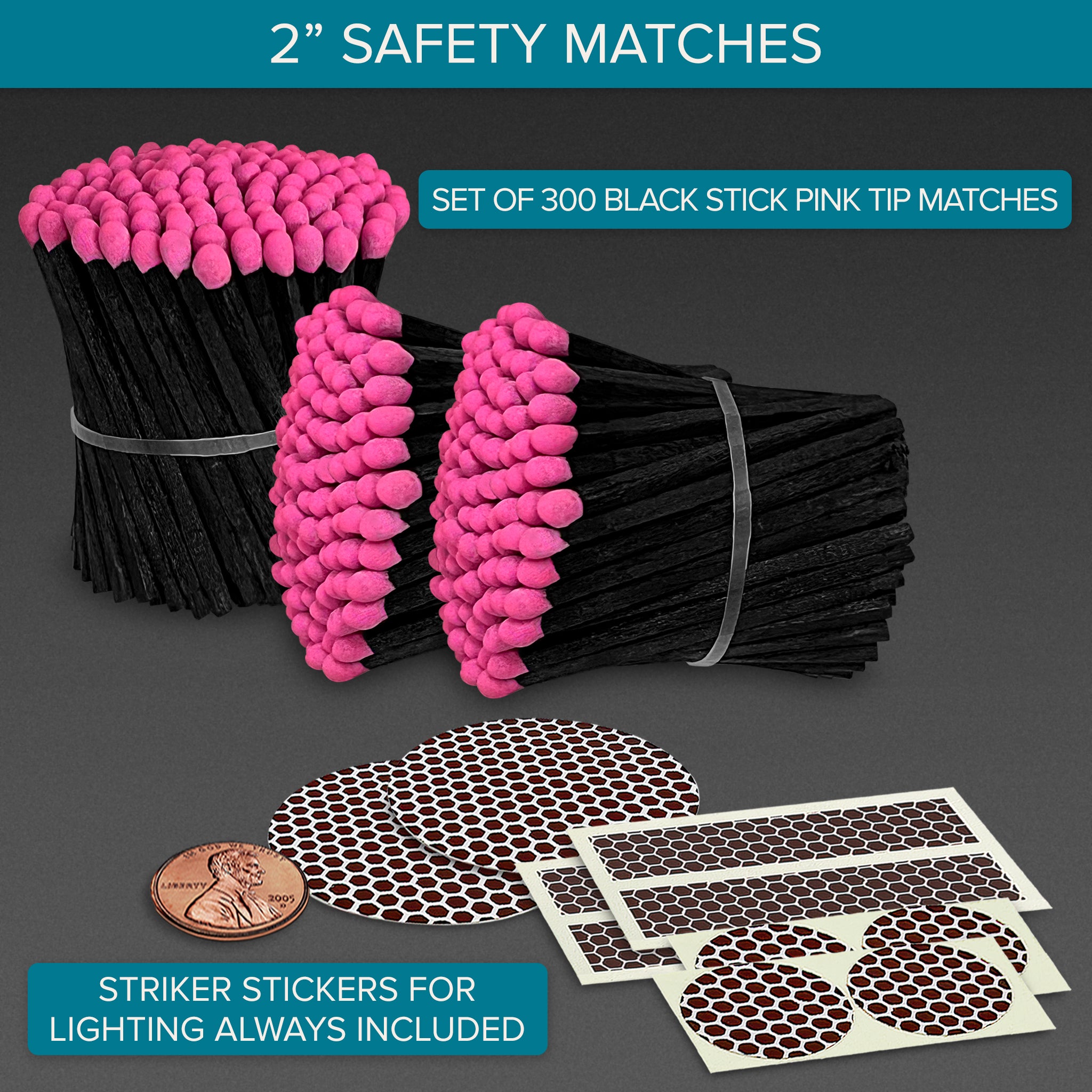 2” SAFETY MATCHES

SET OF 300 BLACK STICK PINK TIP MATCHES

LIBERTY
2005
D

STRIKER STICKERS FOR LIGHTING ALWAYS INCLUDED