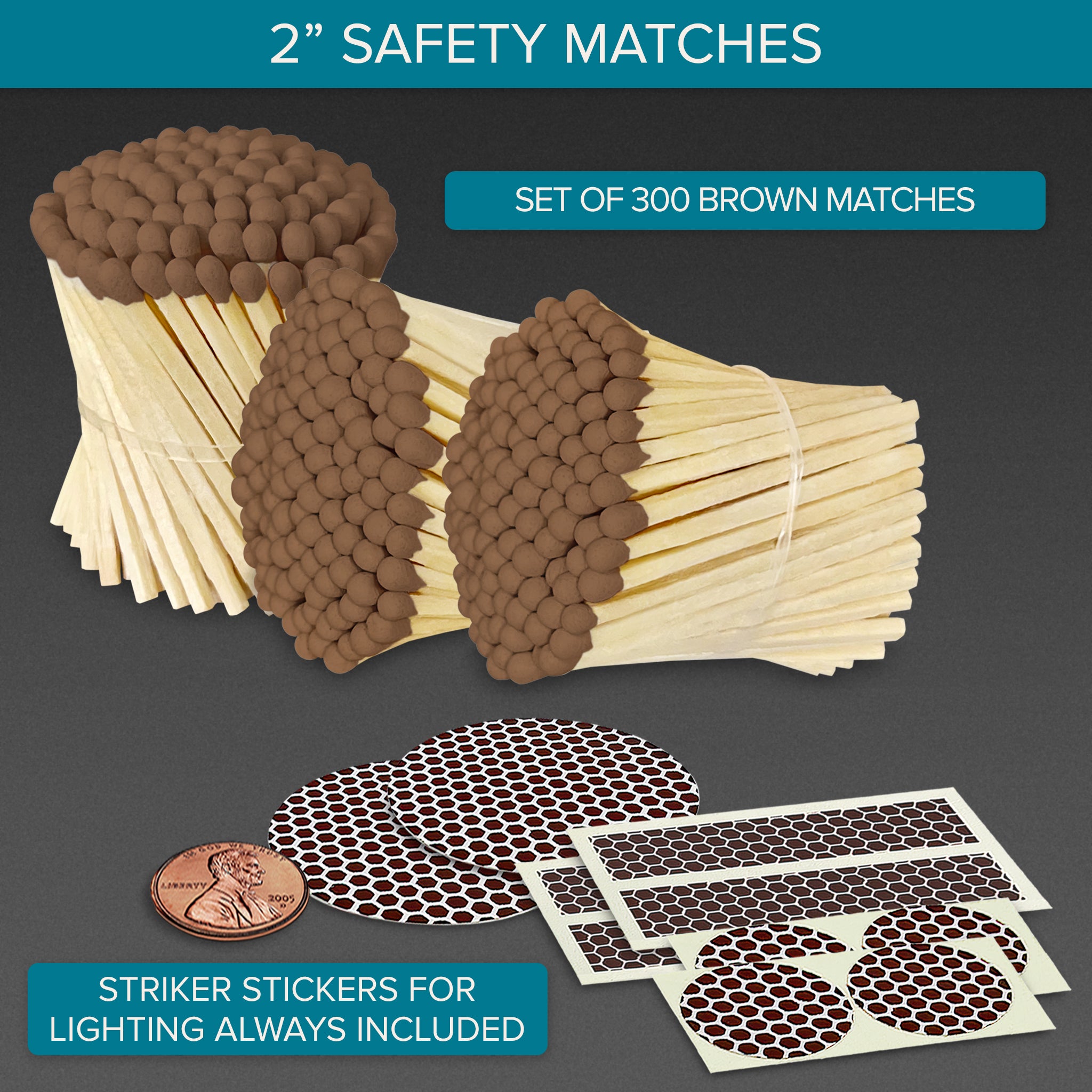 2” SAFETY MATCHES

SET OF 300 BROWN MATCHES

LIBERTY

2005

D

STRIKER STICKERS FOR LIGHTING ALWAYS INCLUDED