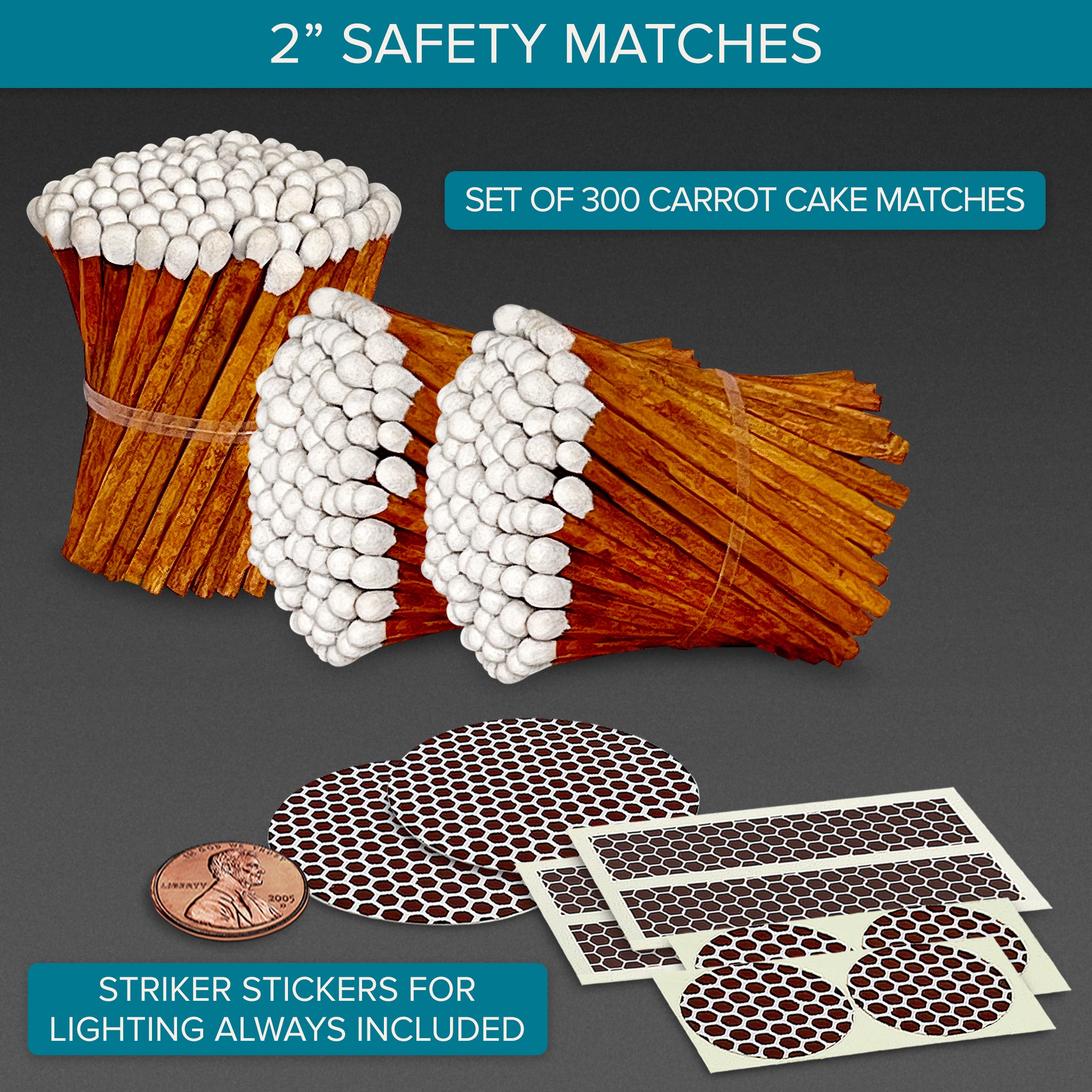 2” SAFETY MATCHES

SET OF 300 CARROT CAKE MATCHES

LIBERTY 2005 D

STRIKER STICKERS FOR LIGHTING ALWAYS INCLUDED