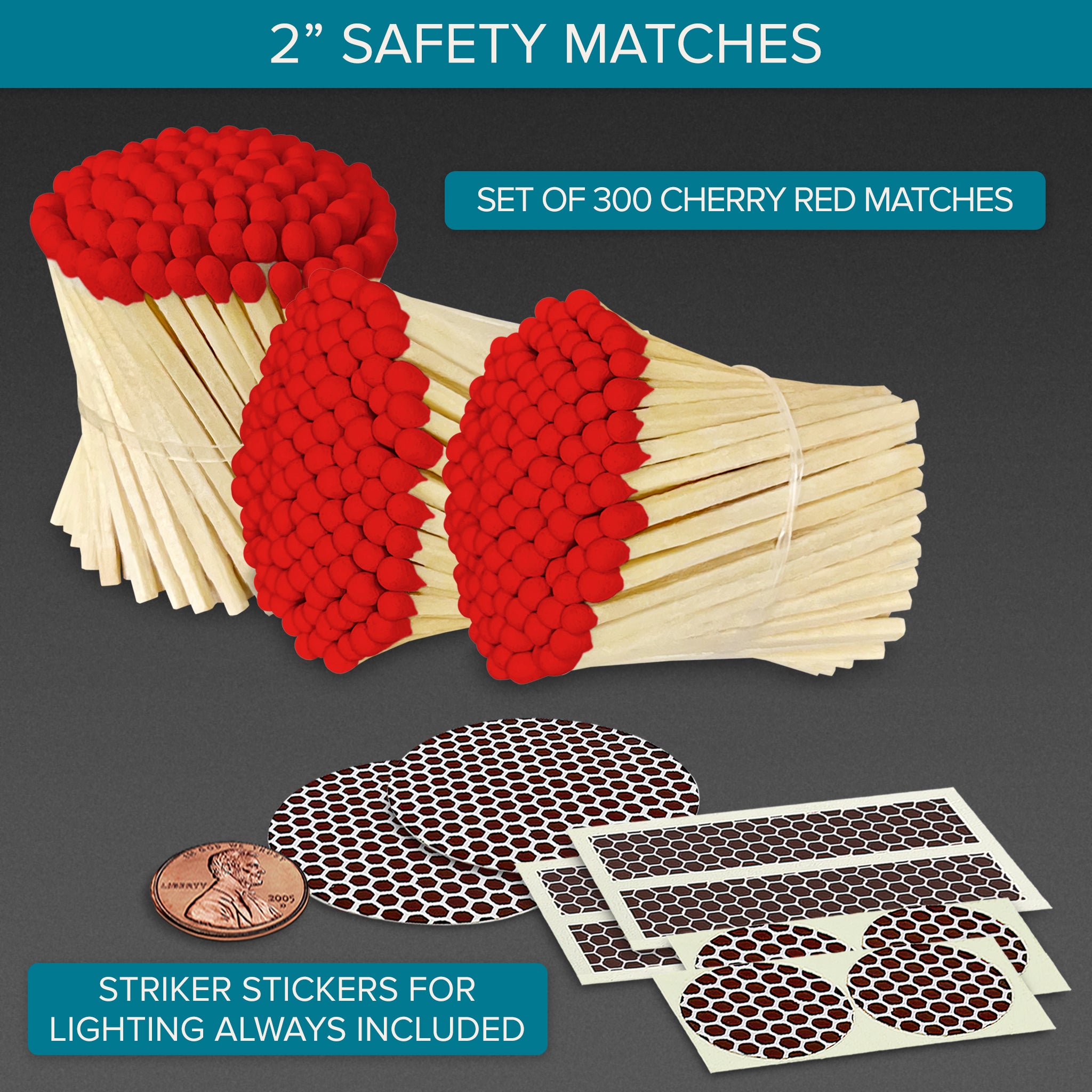 2” SAFETY MATCHES

SET OF 300 CHERRY RED MATCHES

LIBERTY

2005
D

STRIKER STICKERS FOR LIGHTING ALWAYS INCLUDED