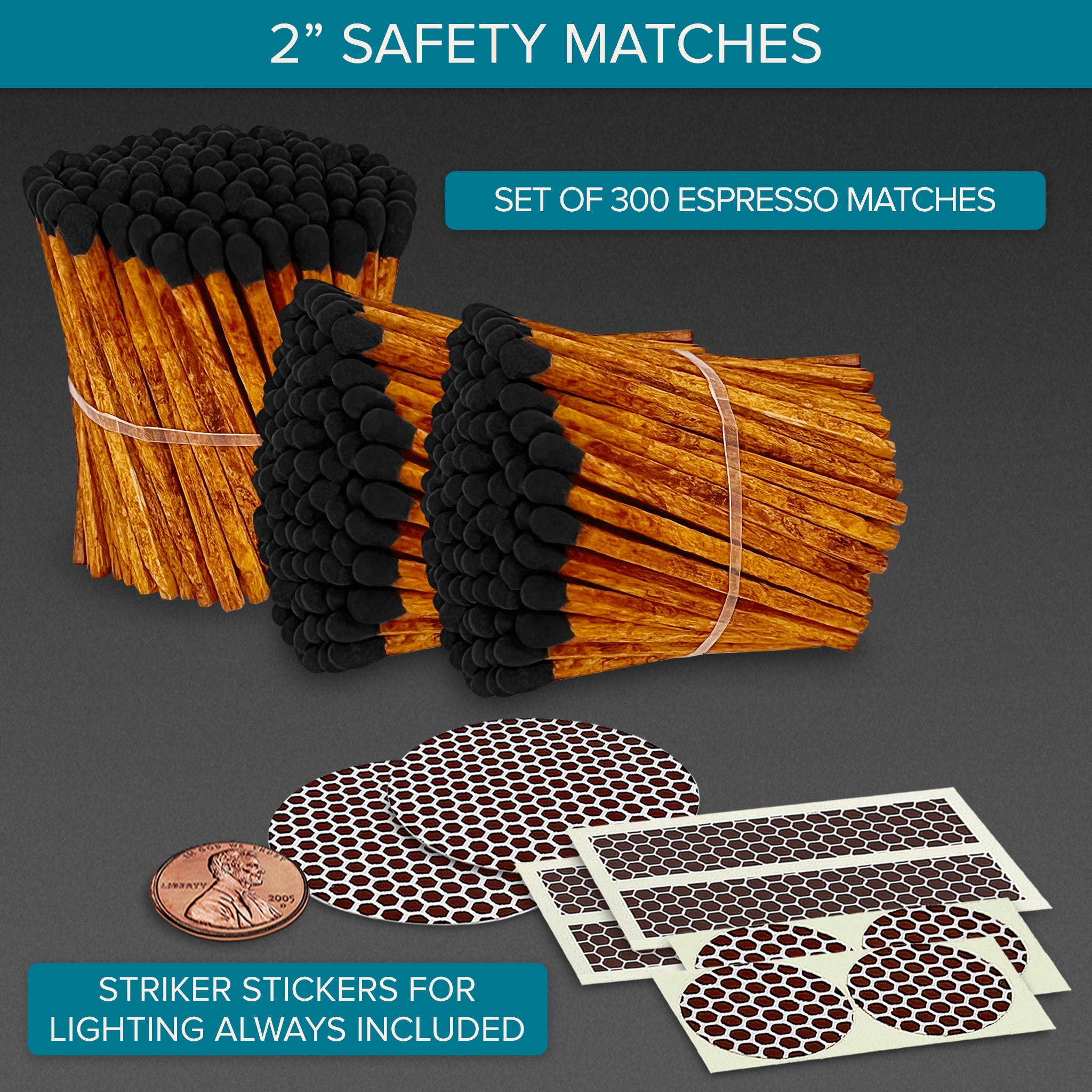 2” SAFETY MATCHES

SET OF 300 ESPRESSO MATCHES

LIBERTY 2005 D

STRIKER STICKERS FOR LIGHTING ALWAYS INCLUDED