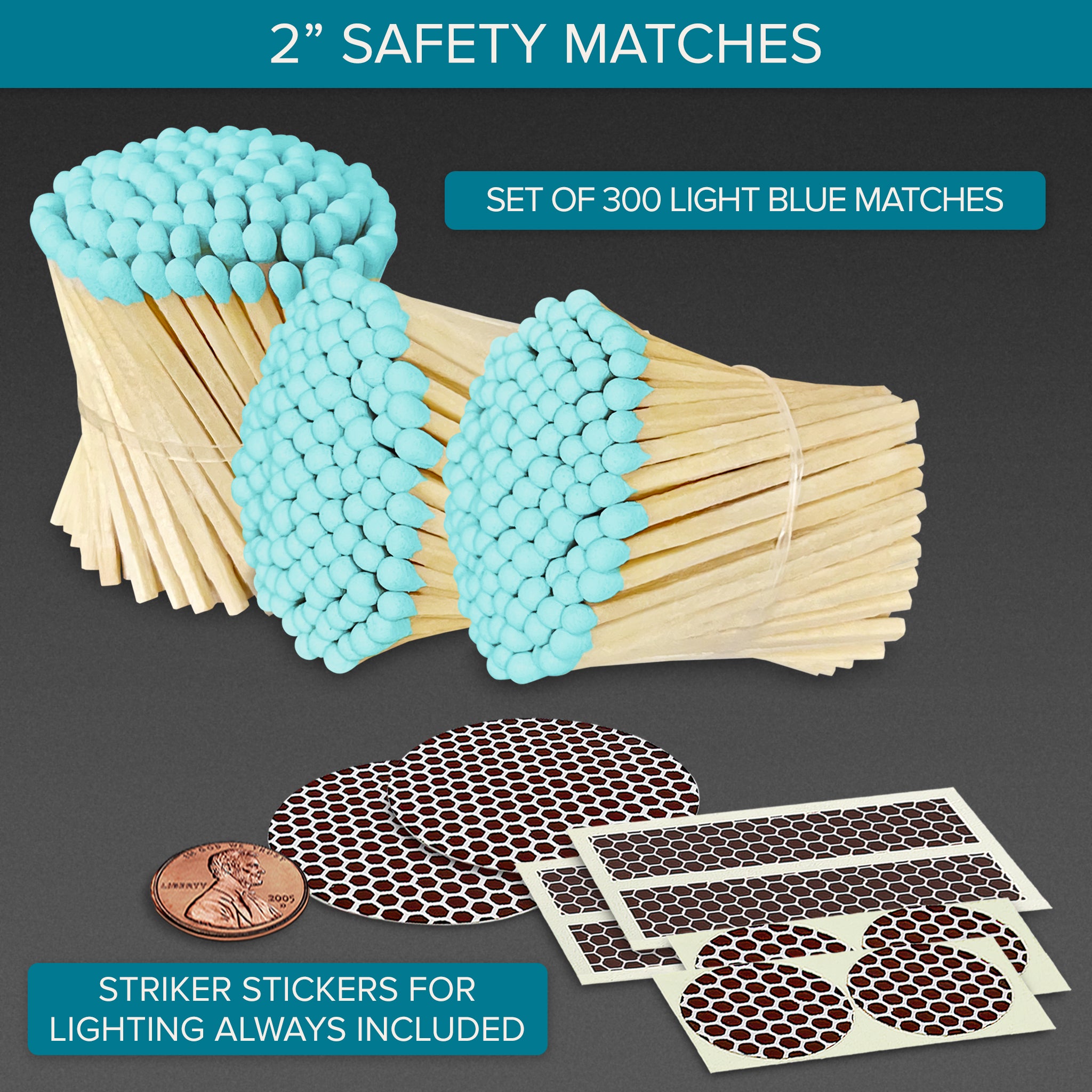 2” SAFETY MATCHES

SET OF 300 LIGHT BLUE MATCHES

LIBERTY 2005 D

STRIKER STICKERS FOR LIGHTING ALWAYS INCLUDED