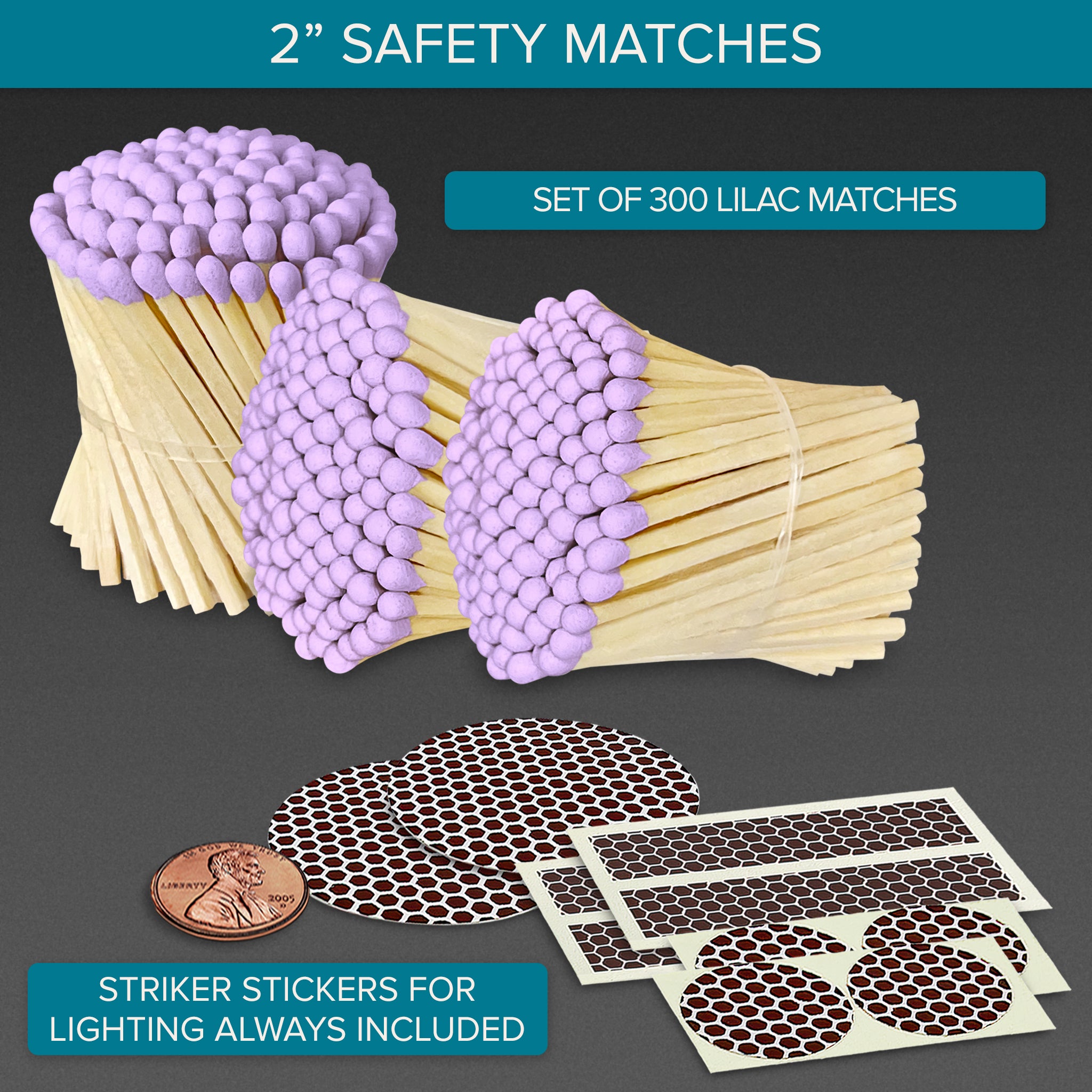 2” SAFETY MATCHES

SET OF 300 LILAC MATCHES

LIBERTY 2005 D

STRIKER STICKERS FOR LIGHTING ALWAYS INCLUDED