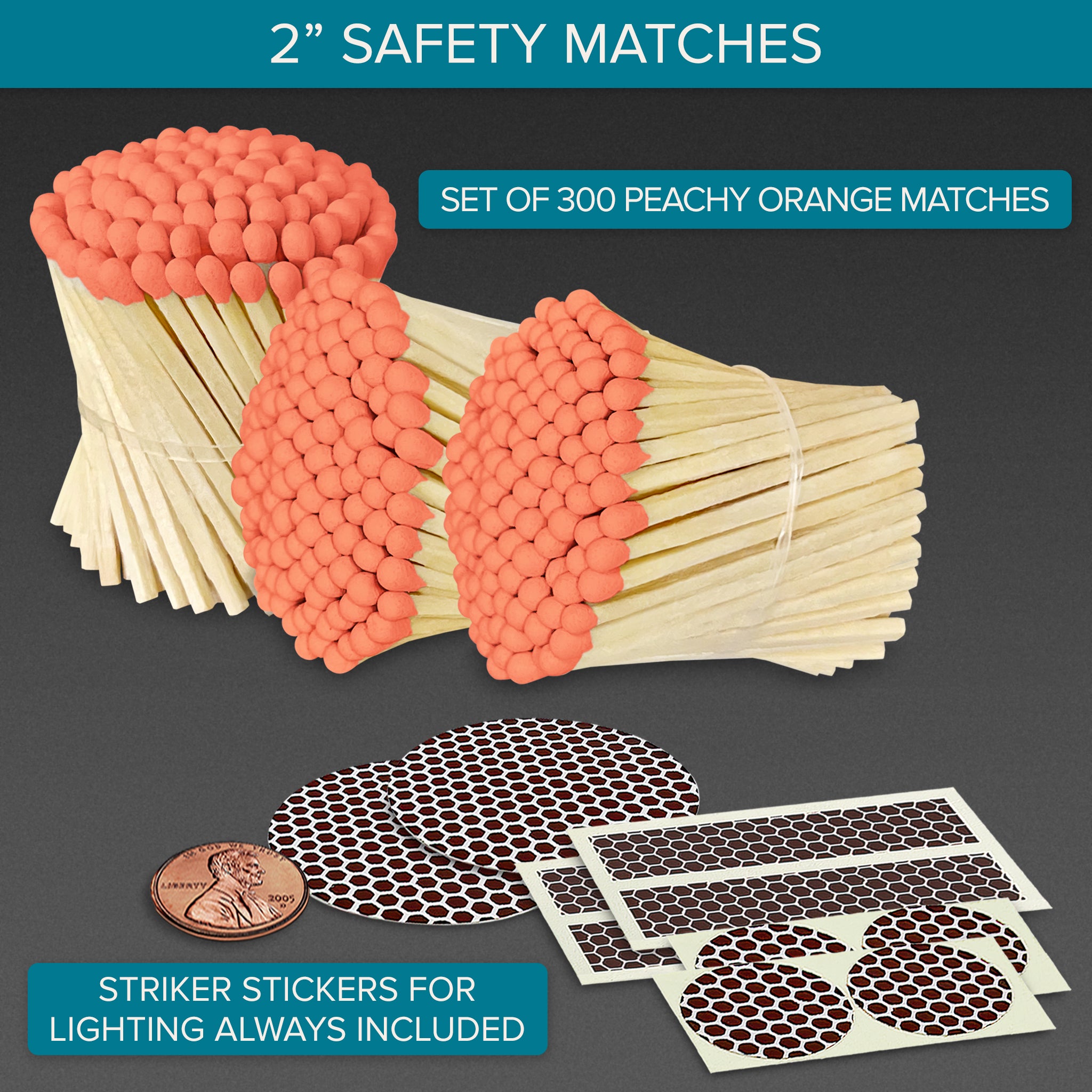 2” SAFETY MATCHES

SET OF 300 PEACHY ORANGE MATCHES

LIBERTY
2005
D

STRIKER STICKERS FOR LIGHTING ALWAYS INCLUDED