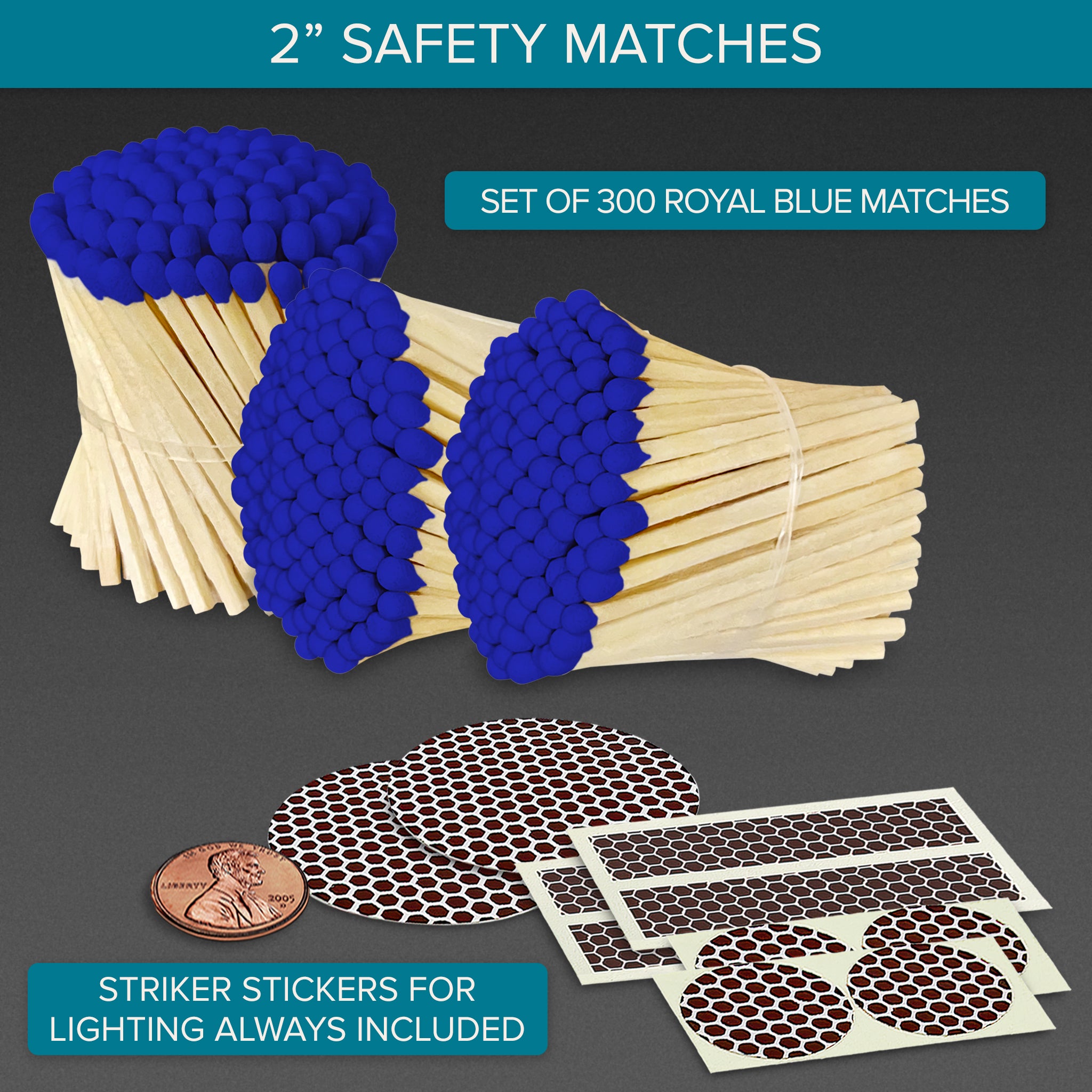 2” SAFETY MATCHES

SET OF 300 ROYAL BLUE MATCHES

LIBERTY 2005 D

STRIKER STICKERS FOR LIGHTING ALWAYS INCLUDED