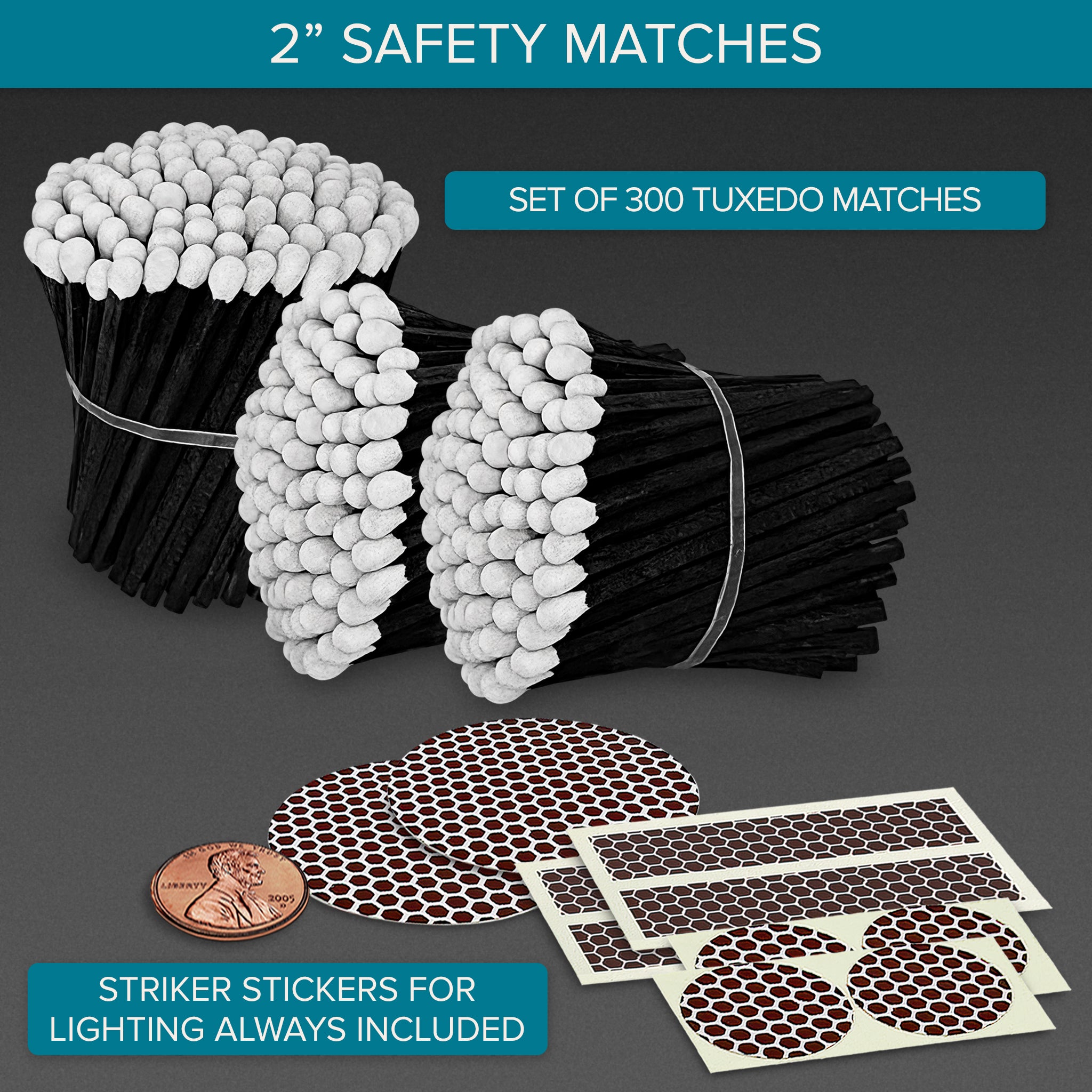 2” SAFETY MATCHES

SET OF 300 TUXEDO MATCHES

LIBERTY 2005 D

STRIKER STICKERS FOR LIGHTING ALWAYS INCLUDED