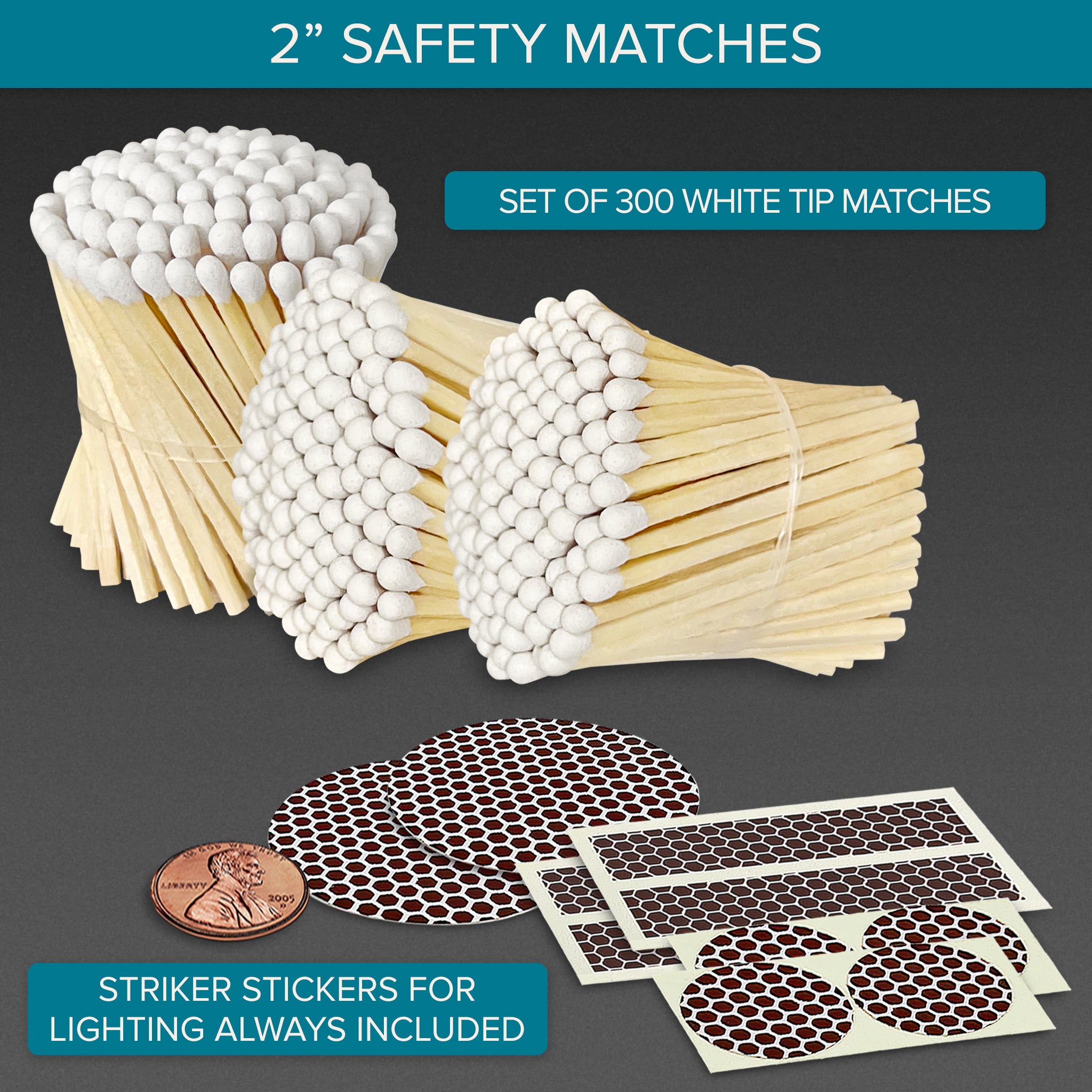 2” SAFETY MATCHES

SET OF 300 WHITE TIP MATCHES

IN GOD WE TRUST
LIBERTY
2005
D

STRIKER STICKERS FOR LIGHTING ALWAYS INCLUDED