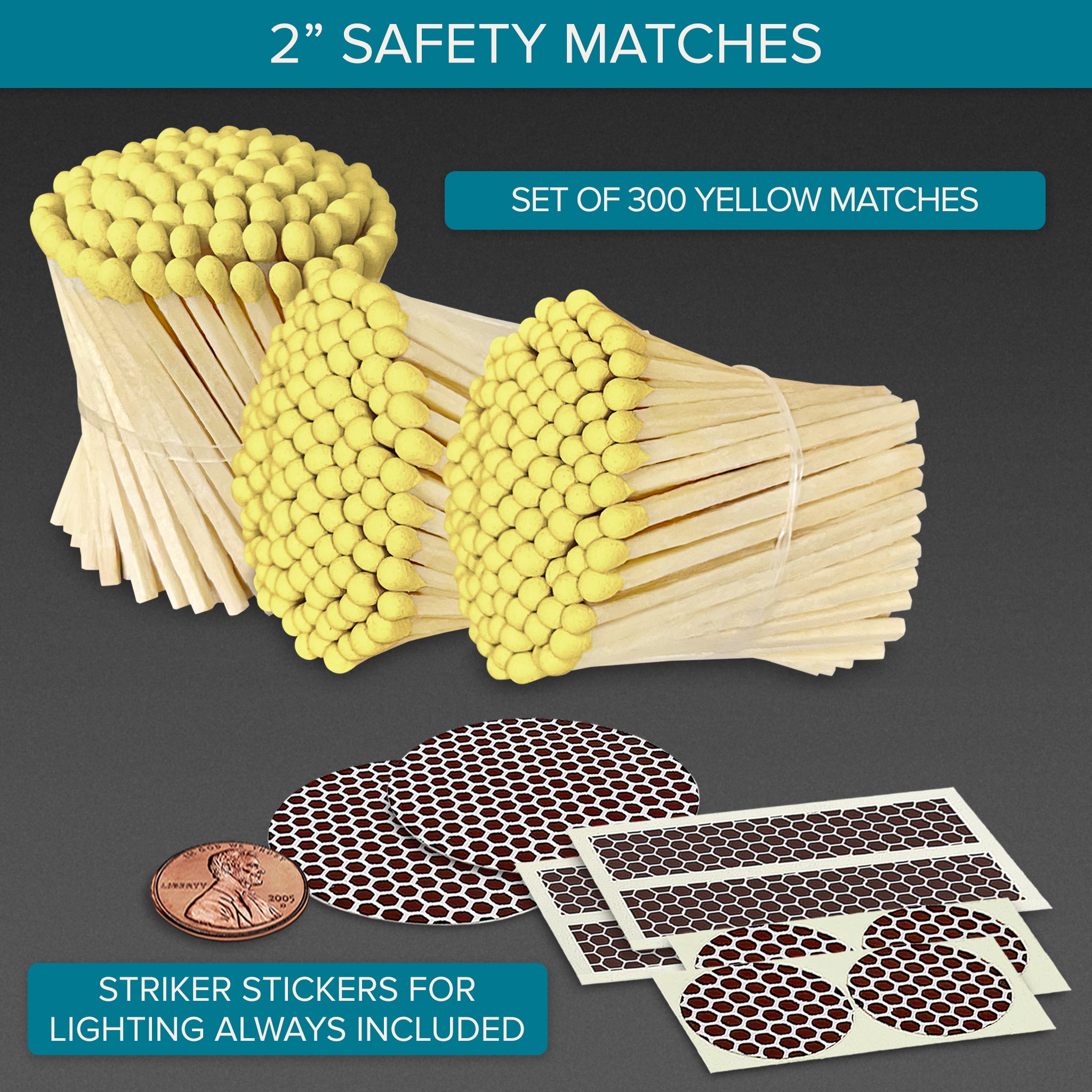 2” SAFETY MATCHES

SET OF 300 YELLOW MATCHES

LIBERTY 2005 D

STRIKER STICKERS FOR LIGHTING ALWAYS INCLUDED