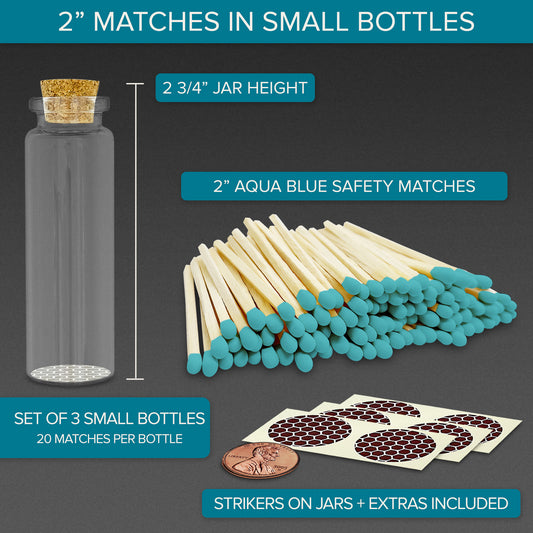 2” MATCHES IN SMALL BOTTLES

2 3/4” JAR HEIGHT

2” AQUA BLUE SAFETY MATCHES

SET OF 3 SMALL BOTTLES
20 MATCHES PER BOTTLE

STRIKERS ON JARS + EXTRAS INCLUDED