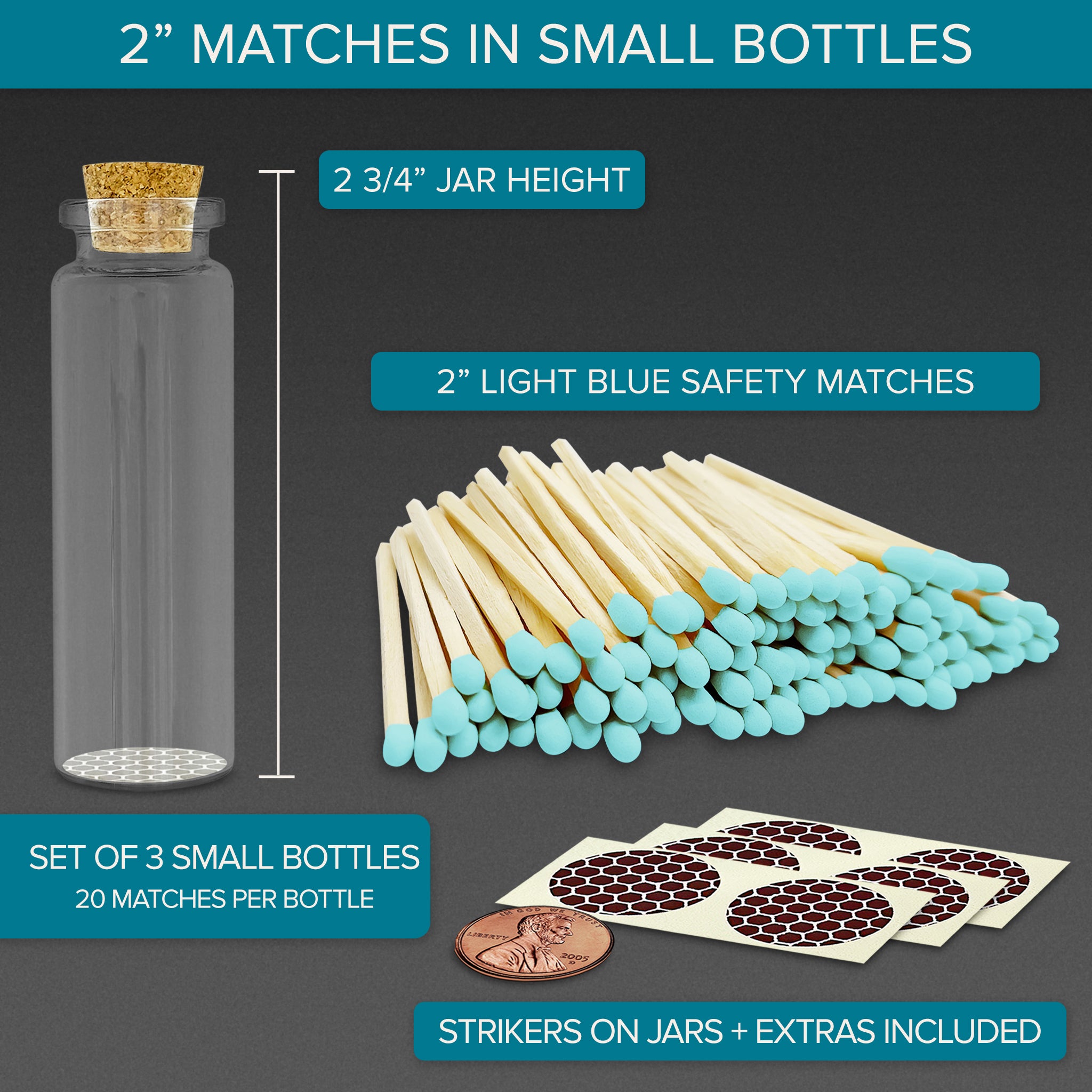 2” MATCHES IN SMALL BOTTLES

2 3/4” JAR HEIGHT

2” LIGHT BLUE SAFETY MATCHES

SET OF 3 SMALL BOTTLES
20 MATCHES PER BOTTLE

IN GOD WE TRUST
LIBERTY
2005
D

STRIKERS ON JARS + EXTRAS INCLUDED