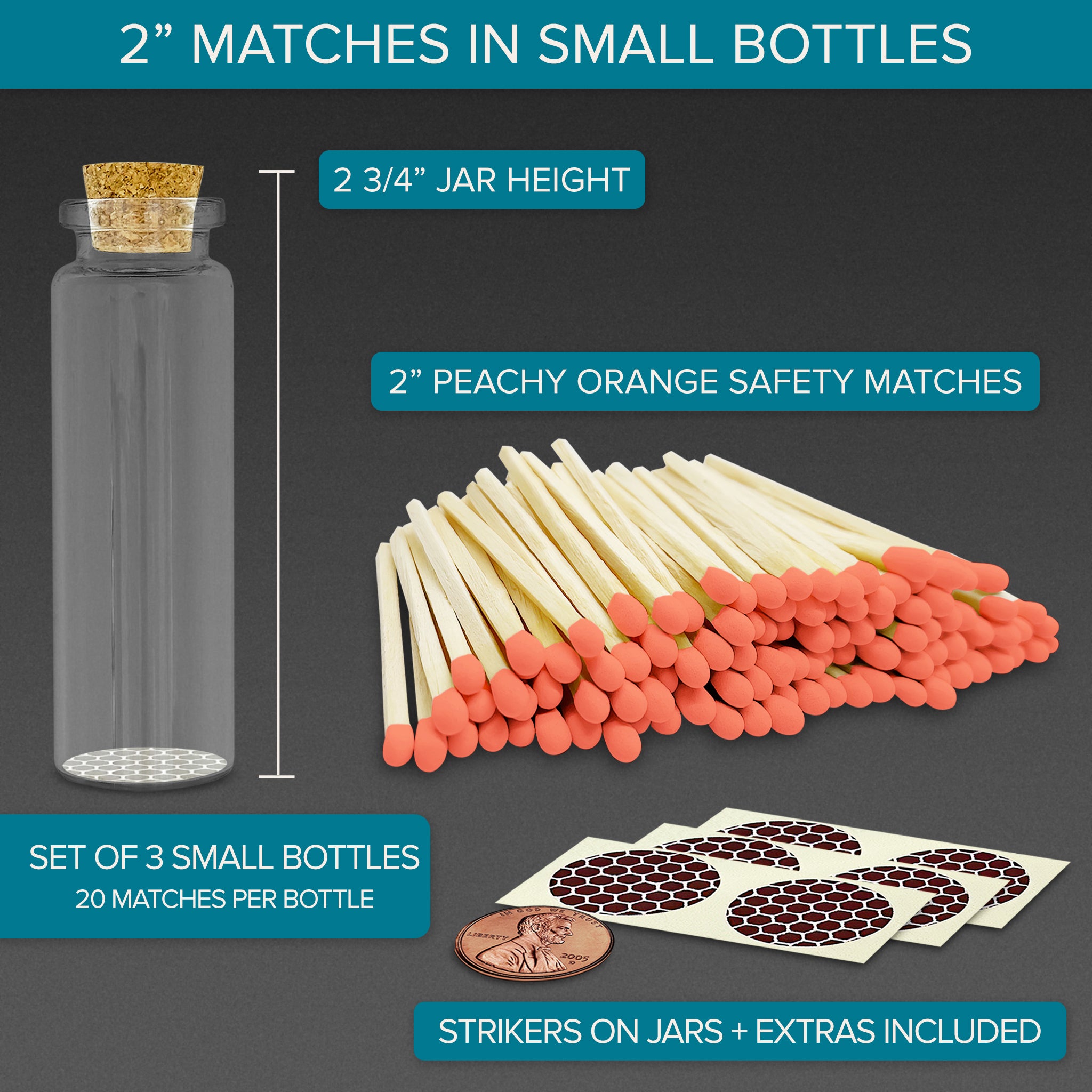 2” MATCHES IN SMALL BOTTLES

2 3/4” JAR HEIGHT

2” PEACHY ORANGE SAFETY MATCHES

SET OF 3 SMALL BOTTLES
20 MATCHES PER BOTTLE

IN GOD WE TRUST
LIBERTY
2005
D

STRIKERS ON JARS + EXTRAS INCLUDED