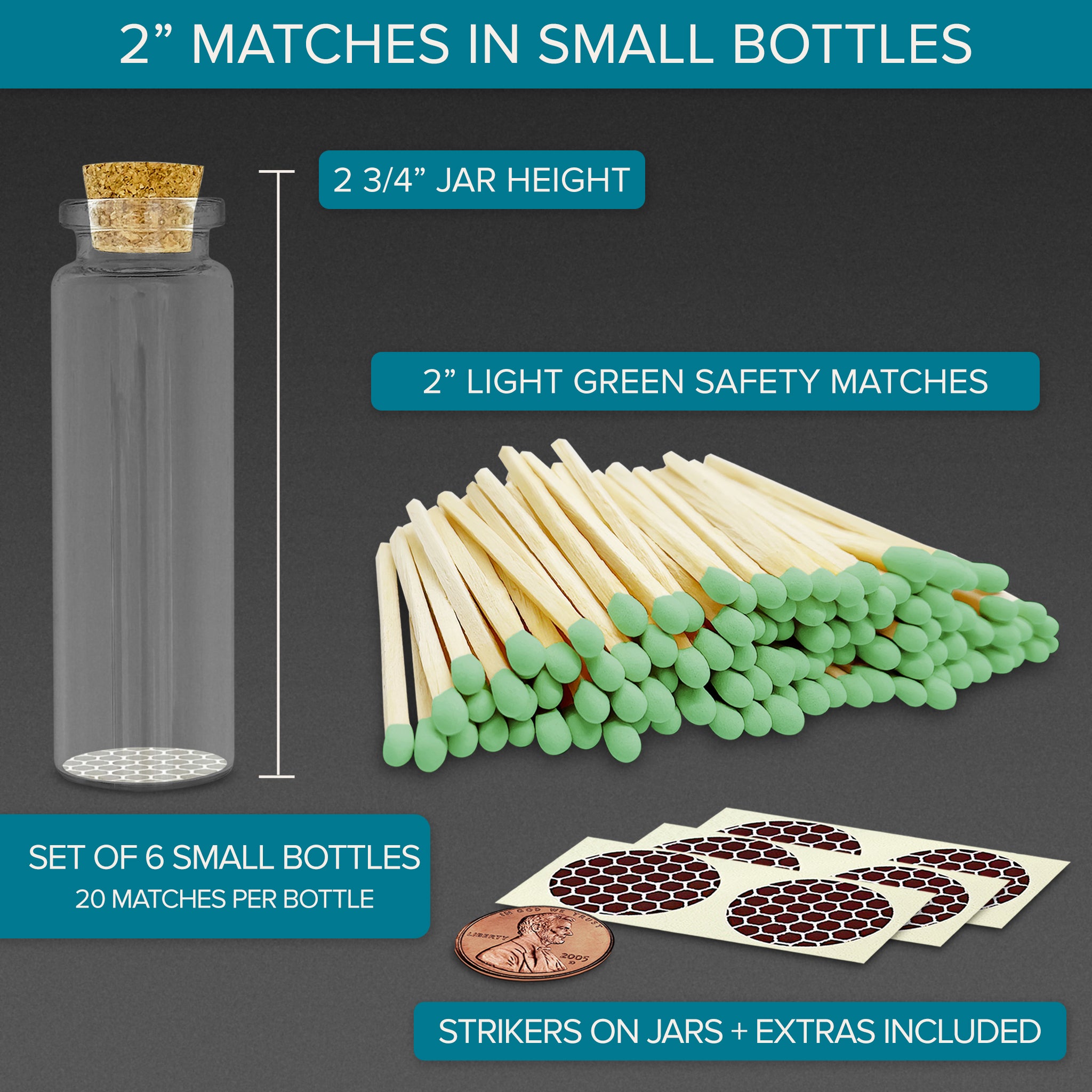 2” MATCHES IN SMALL BOTTLES

2 3/4” JAR HEIGHT

2” LIGHT GREEN SAFETY MATCHES

SET OF 6 SMALL BOTTLES
20 MATCHES PER BOTTLE

IN GOD WE TRUST
LIBERTY
2005
D

STRIKERS ON JARS + EXTRAS INCLUDED