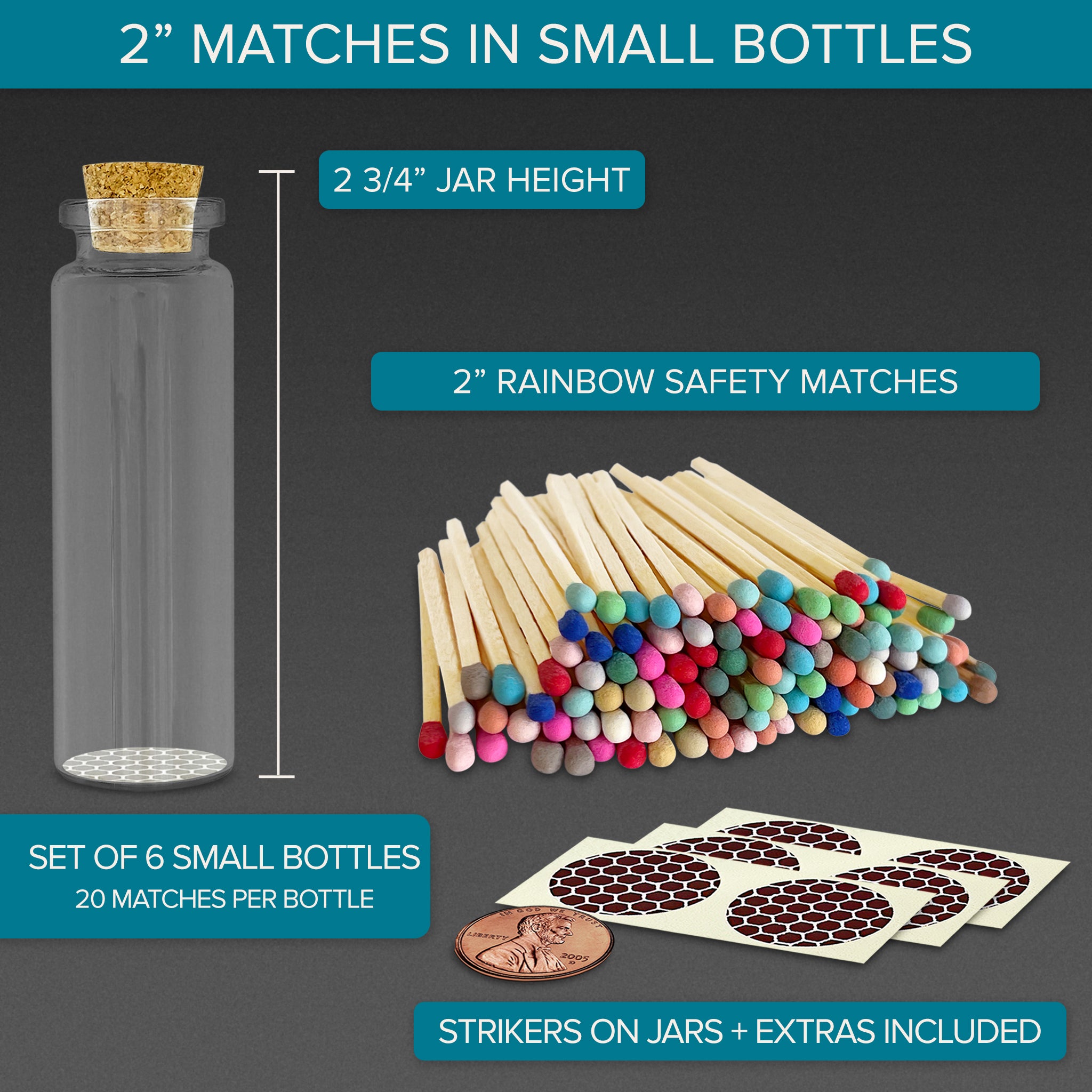 2” MATCHES IN SMALL BOTTLES

2 3/4” JAR HEIGHT

2” RAINBOW SAFETY MATCHES

SET OF 6 SMALL BOTTLES
20 MATCHES PER BOTTLE

IN GOD WE TRUST
LIBERTY
2005
D

STRIKERS ON JARS + EXTRAS INCLUDED