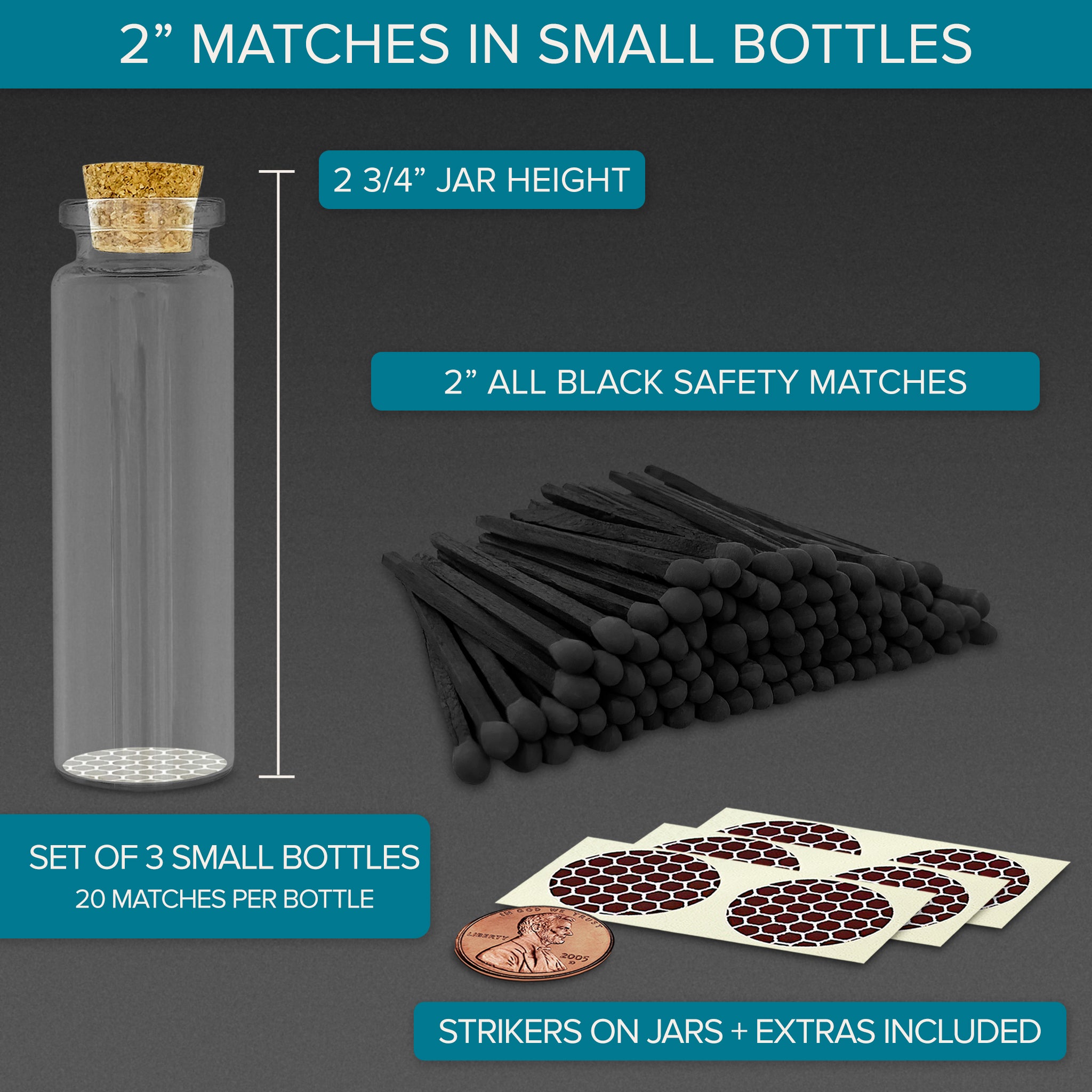 2” MATCHES IN SMALL BOTTLES

2 3/4” JAR HEIGHT

2” ALL BLACK SAFETY MATCHES

SET OF 3 SMALL BOTTLES
20 MATCHES PER BOTTLE

IN GOD WE TRUST
LIBERTY
2005
D

STRIKERS ON JARS + EXTRAS INCLUDED