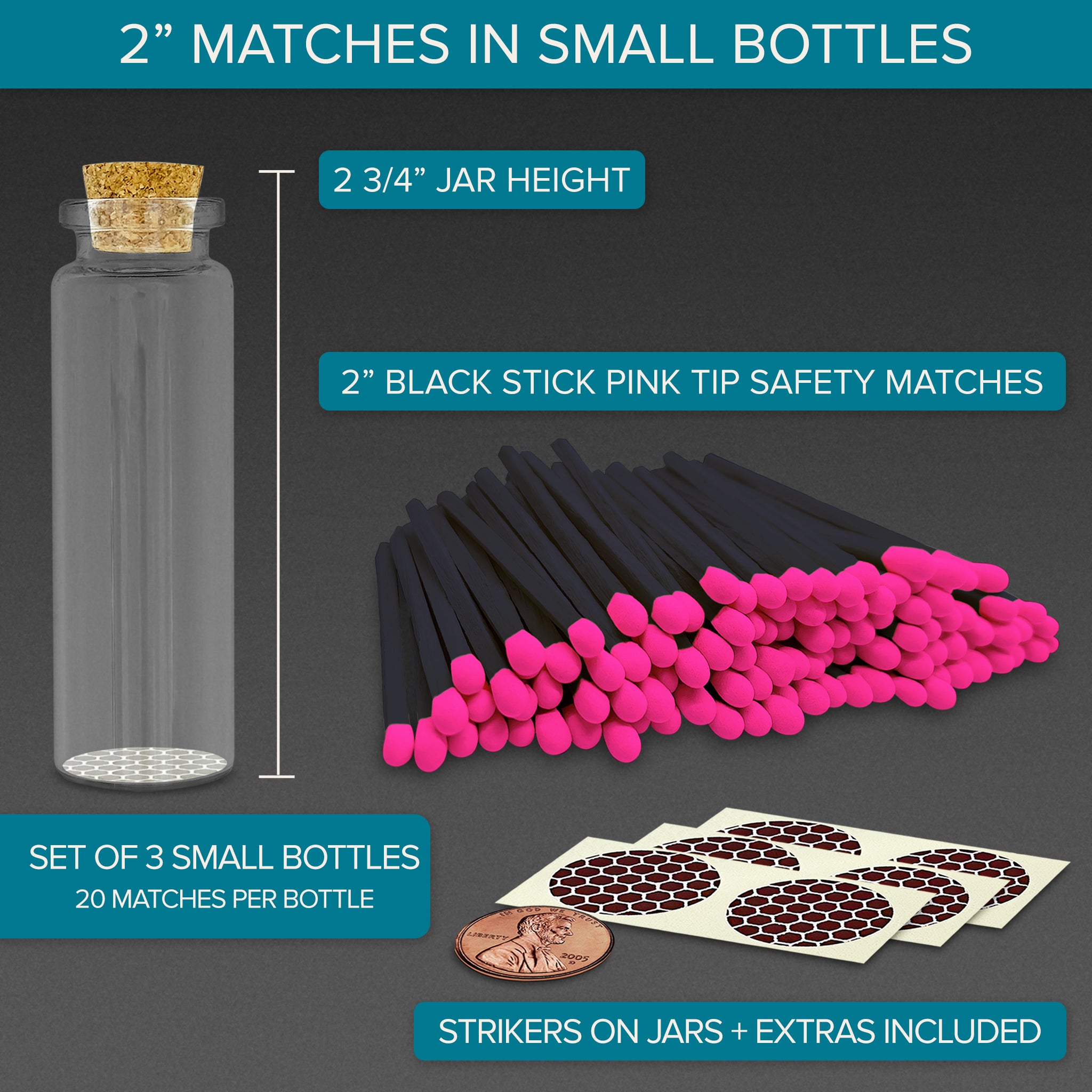 2” MATCHES IN SMALL BOTTLES

2 3/4” JAR HEIGHT

2” BLACK STICK PINK TIP SAFETY MATCHES

SET OF 3 SMALL BOTTLES
20 MATCHES PER BOTTLE

IN GOD WE TRUST
LIBERTY
2005
D

STRIKERS ON JARS + EXTRAS INCLUDED