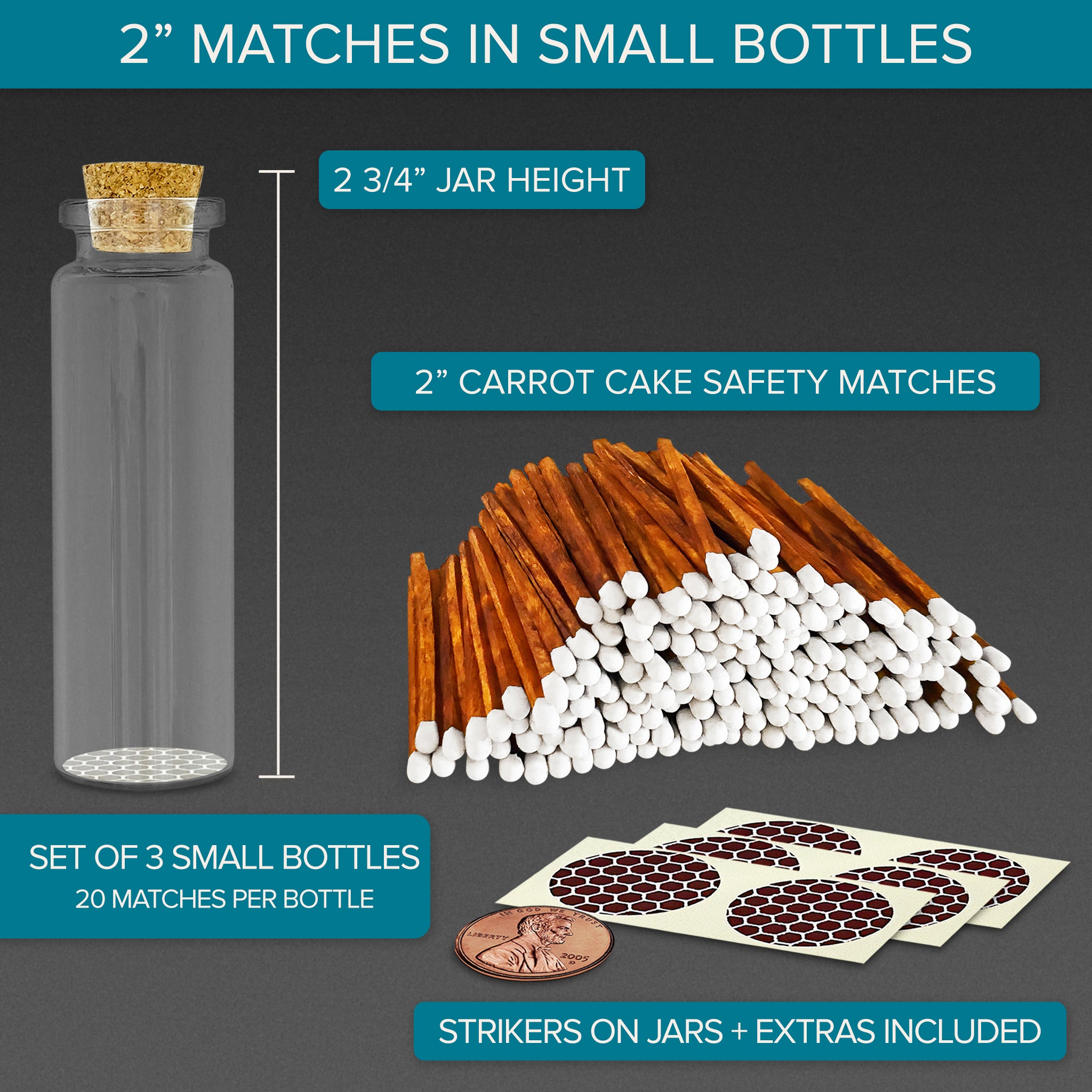 2” MATCHES IN SMALL BOTTLES

2 3/4” JAR HEIGHT

2” CARROT CAKE SAFETY MATCHES

SET OF 3 SMALL BOTTLES
20 MATCHES PER BOTTLE

IN GOD WE TRUST
LIBERTY
2005
D

STRIKERS ON JARS + EXTRAS INCLUDED