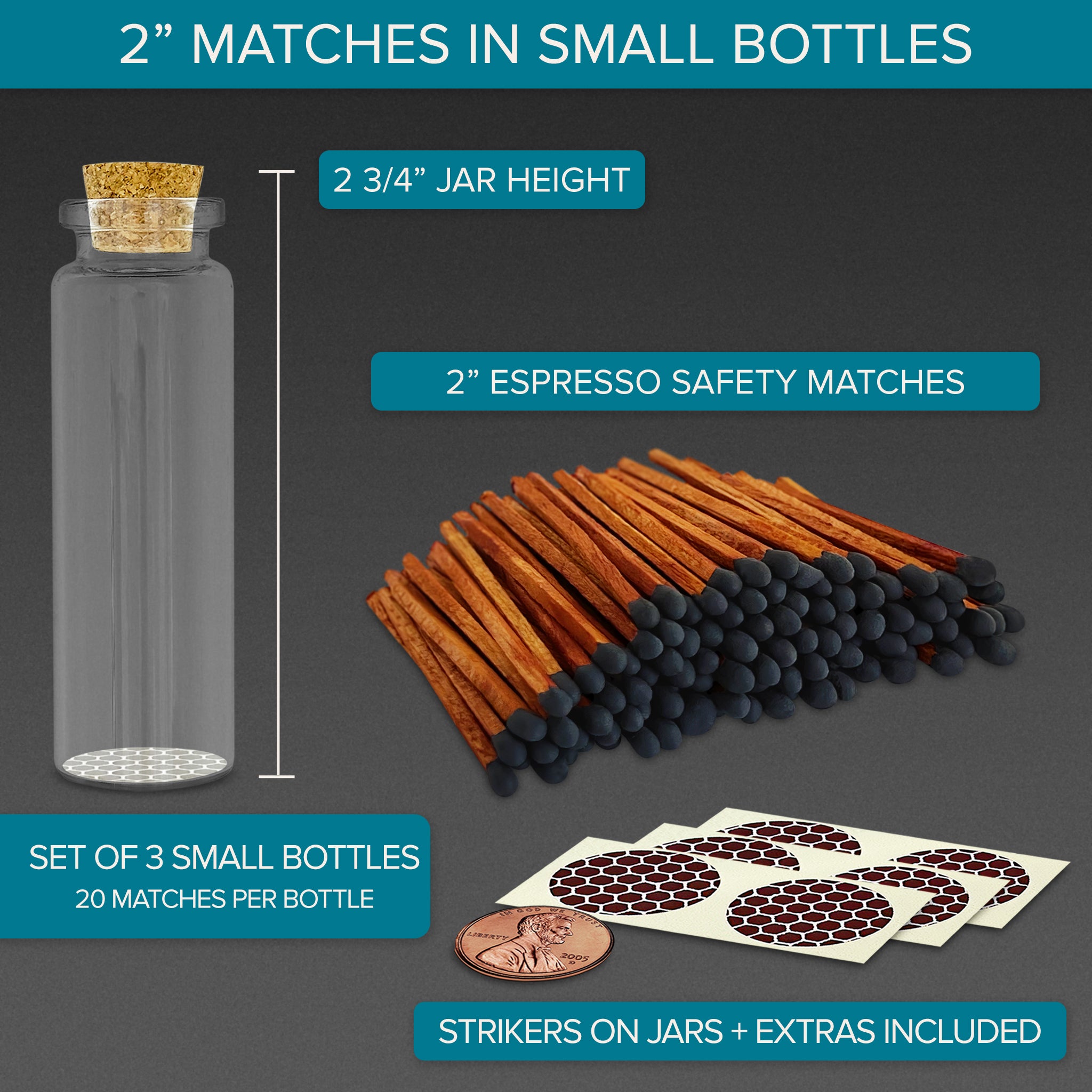 2” MATCHES IN SMALL BOTTLES

2 3/4” JAR HEIGHT

2” ESPRESSO SAFETY MATCHES

SET OF 3 SMALL BOTTLES
20 MATCHES PER BOTTLE

IN GOD WE TRUST
LIBERTY
2005
D

STRIKERS ON JARS + EXTRAS INCLUDED