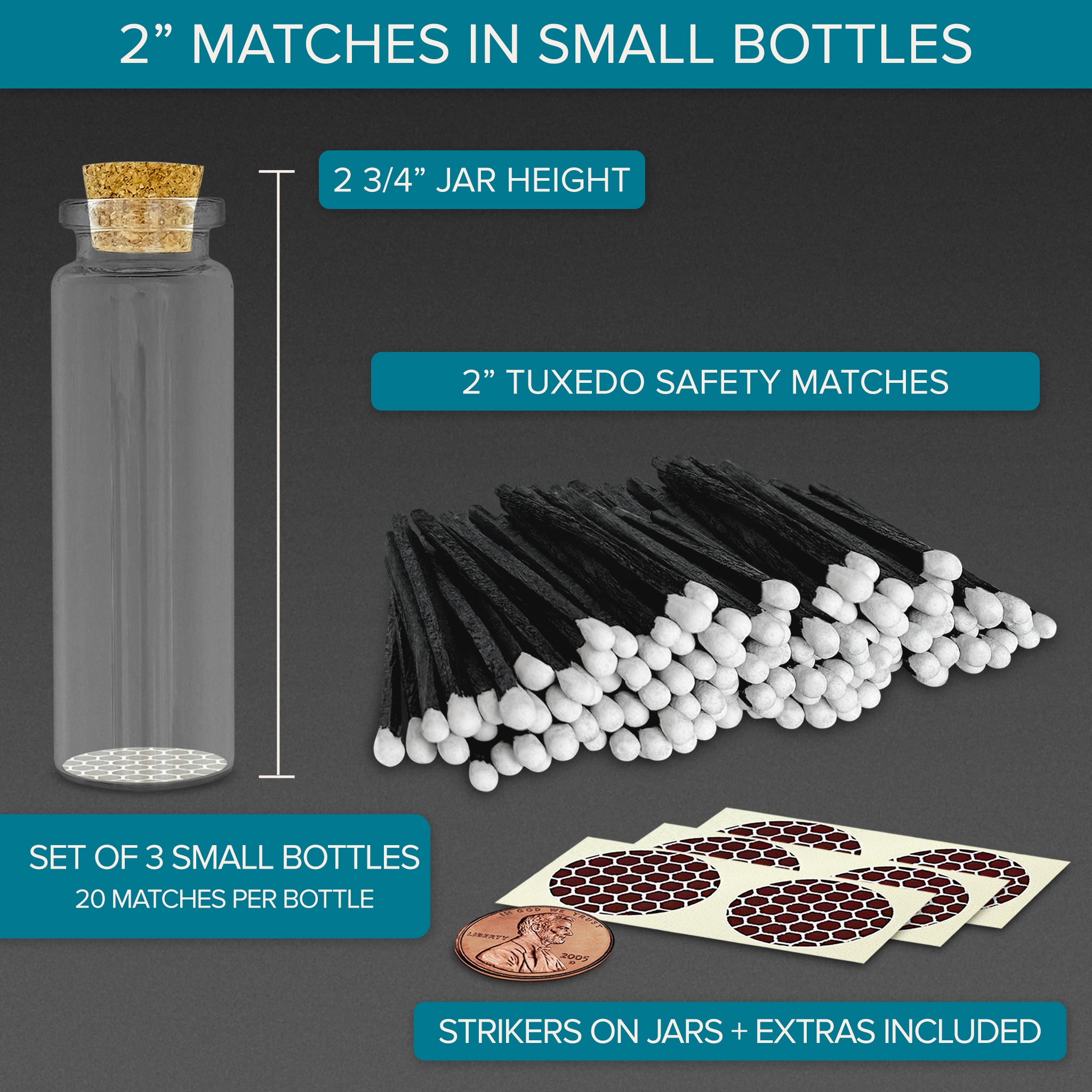 2” MATCHES IN SMALL BOTTLES

2 3/4” JAR HEIGHT

2” TUXEDO SAFETY MATCHES

SET OF 3 SMALL BOTTLES
20 MATCHES PER BOTTLE

IN GOD WE TRUST
LIBERTY
2005
D

STRIKERS ON JARS + EXTRAS INCLUDED