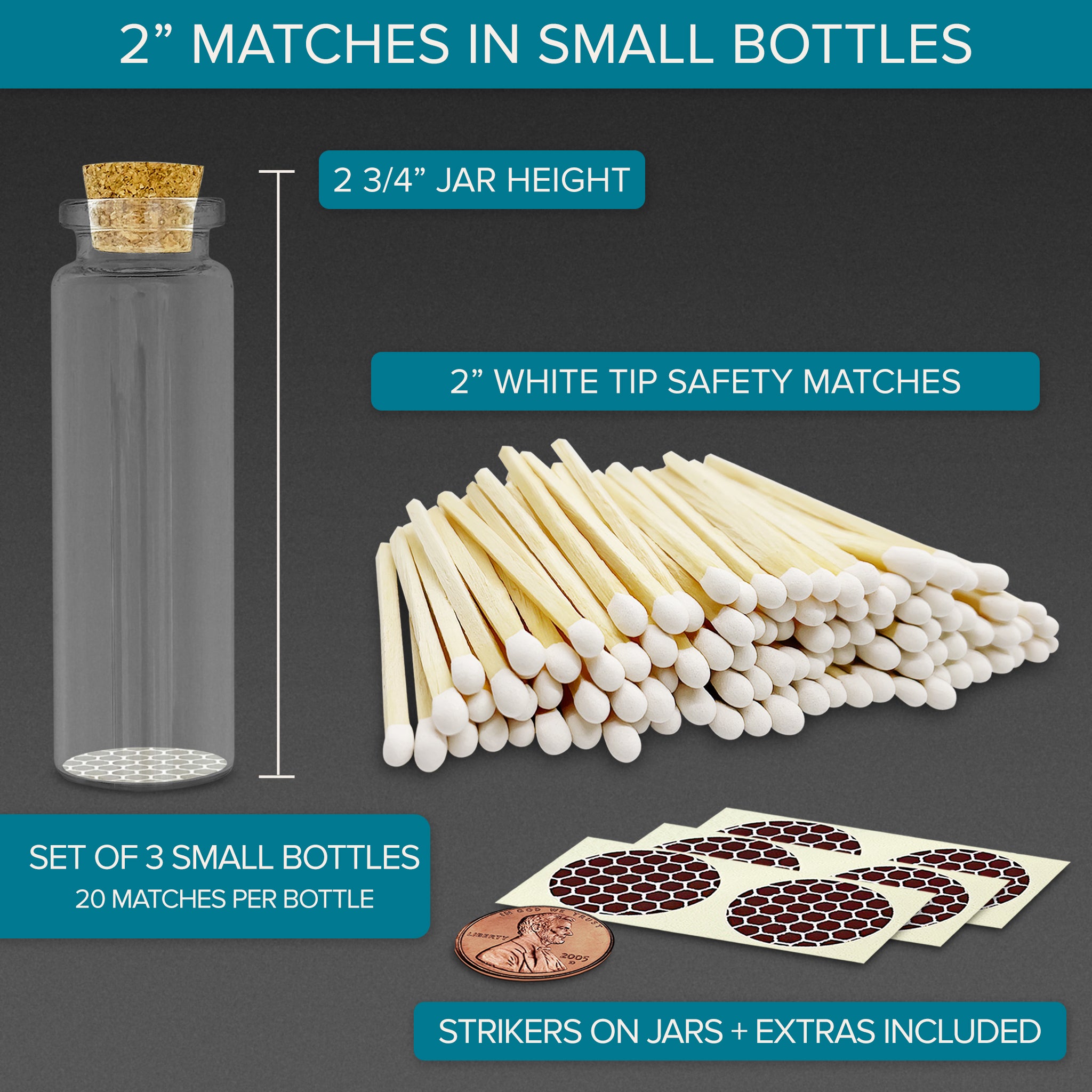 2” MATCHES IN SMALL BOTTLES

2 3/4” JAR HEIGHT

2” WHITE TIP SAFETY MATCHES

SET OF 3 SMALL BOTTLES
20 MATCHES PER BOTTLE

IN GOD WE TRUST
LIBERTY
2005
D

STRIKERS ON JARS + EXTRAS INCLUDED