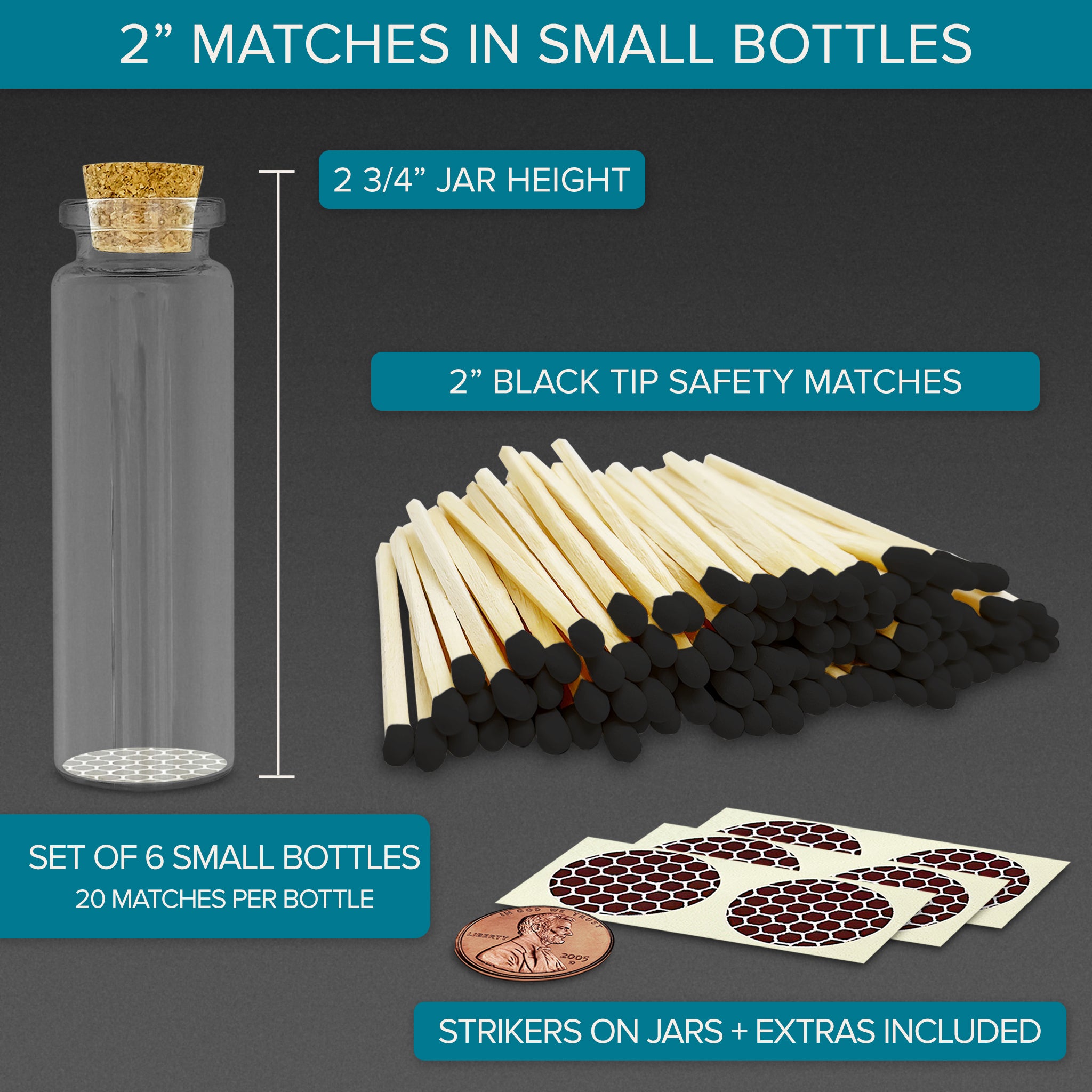 2” MATCHES IN SMALL BOTTLES

2 3/4” JAR HEIGHT

2” BLACK TIP SAFETY MATCHES

SET OF 6 SMALL BOTTLES
20 MATCHES PER BOTTLE

IN GOD WE TRUST
LIBERTY
2005
D

STRIKERS ON JARS + EXTRAS INCLUDED