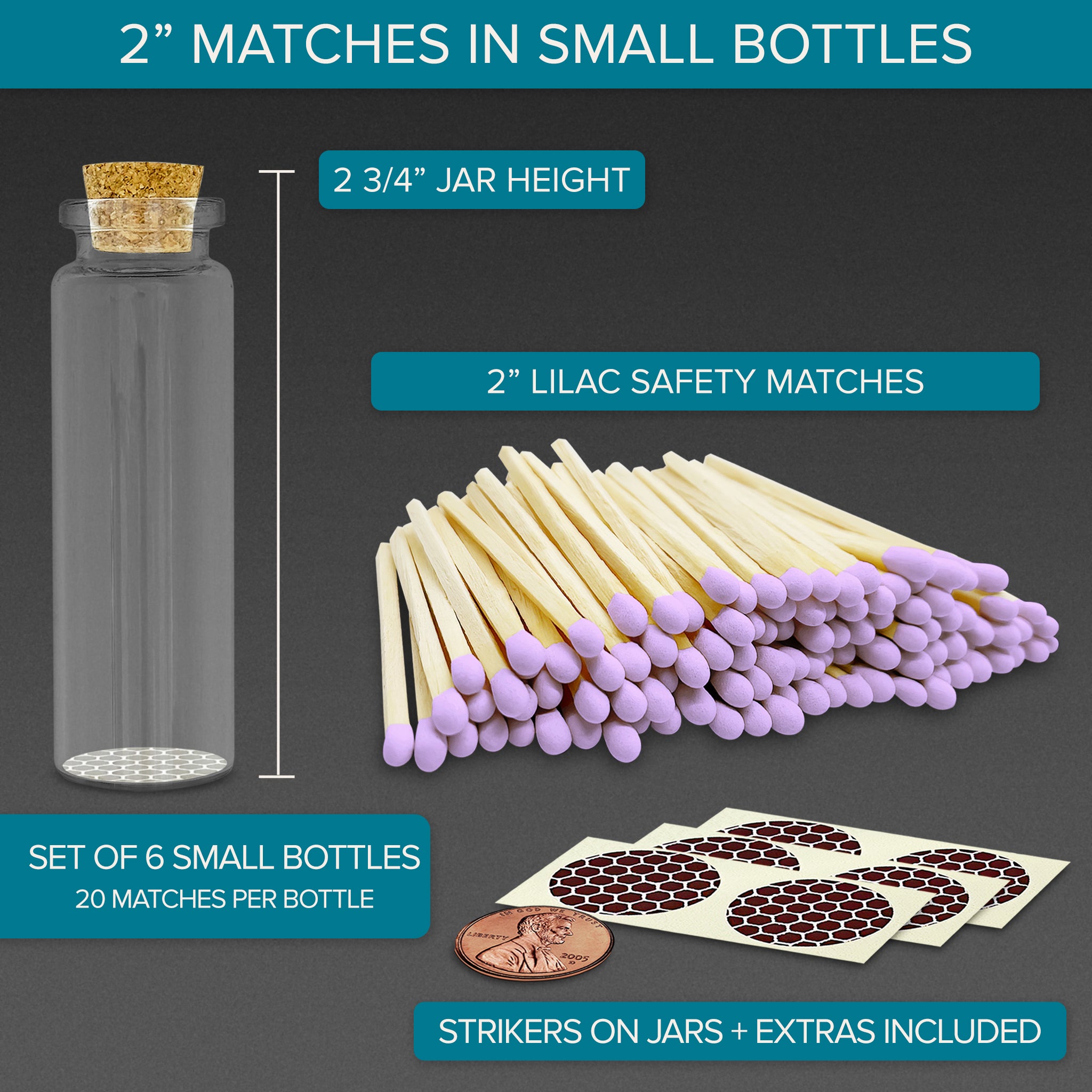 2” MATCHES IN SMALL BOTTLES

2 3/4” JAR HEIGHT

2” LILAC SAFETY MATCHES

SET OF 6 SMALL BOTTLES
20 MATCHES PER BOTTLE

IN GOD WE TRUST
LIBERTY
2005
D

STRIKERS ON JARS + EXTRAS INCLUDED