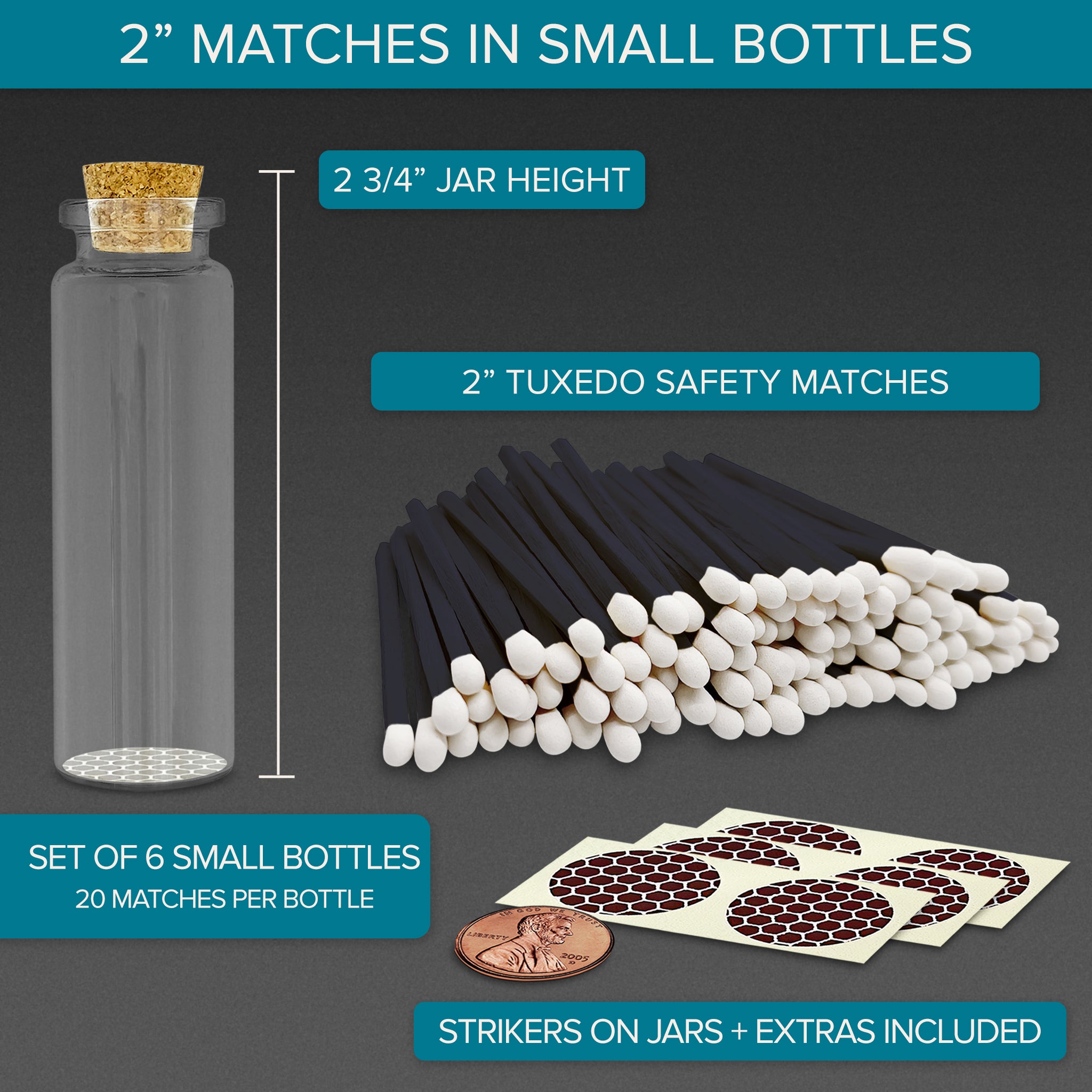 2” MATCHES IN SMALL BOTTLES

2 3/4” JAR HEIGHT

2” TUXEDO SAFETY MATCHES

SET OF 6 SMALL BOTTLES
20 MATCHES PER BOTTLE

IN GOD WE TRUST
LIBERTY
2005
D

STRIKERS ON JARS + EXTRAS INCLUDED