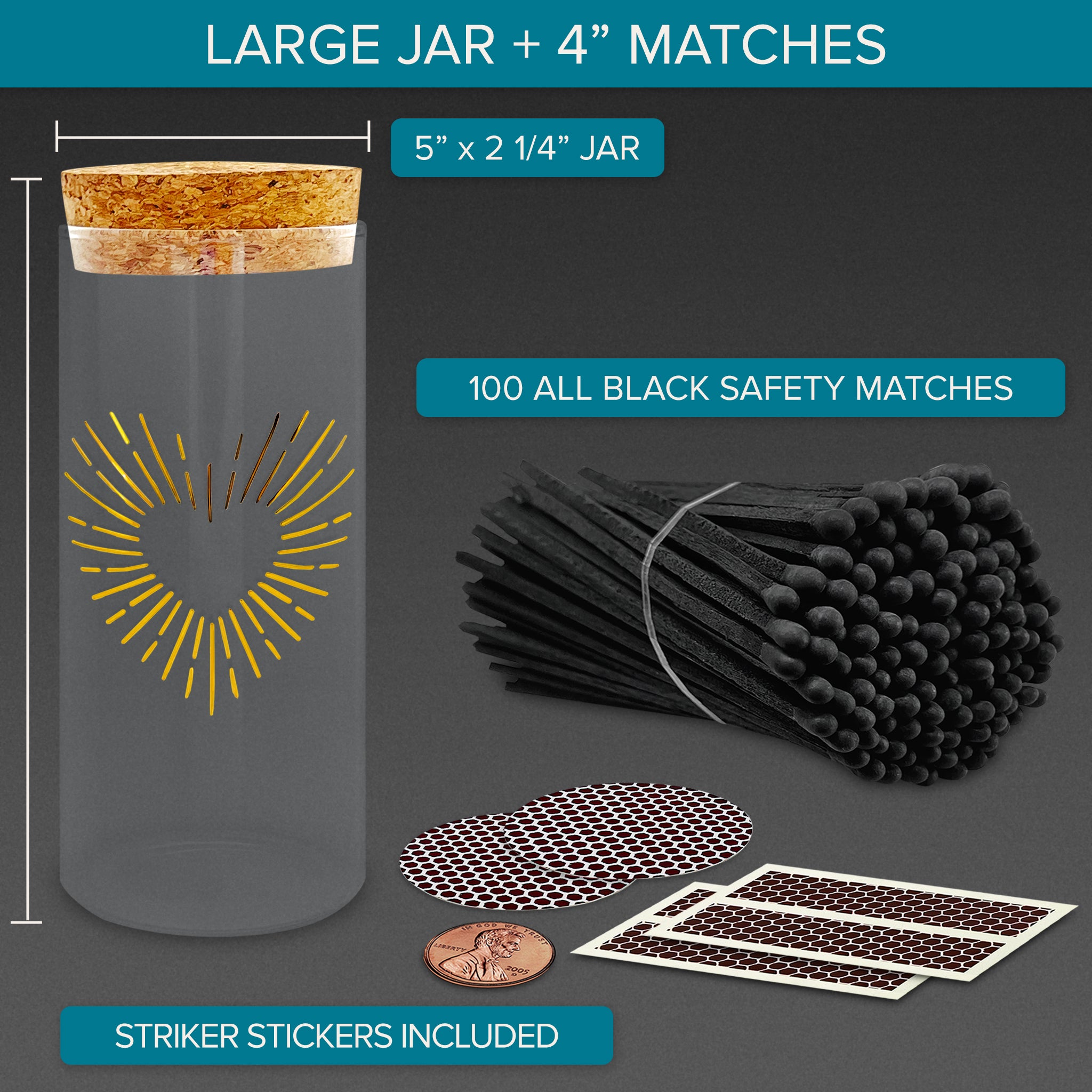 LARGE JAR + 4” MATCHES

5” x 2 1/4” JAR

100 ALL BLACK SAFETY MATCHES

IN GOD WE TRUST

LIBERTY

2005

D

STRIKER STICKERS INCLUDED