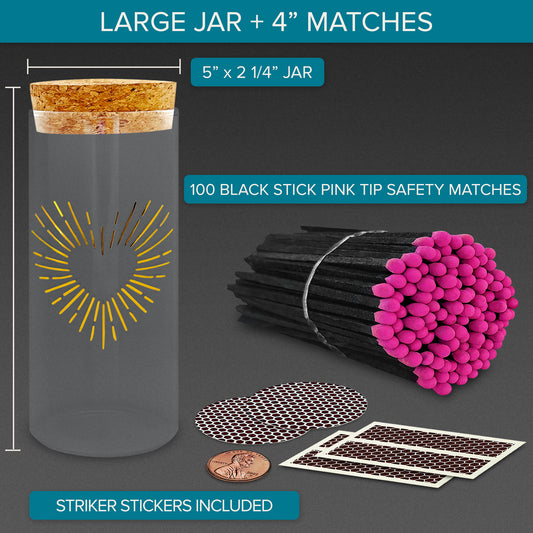 LARGE JAR + 4” MATCHES

5” x 2 1/4” JAR

100 BLACK STICK PINK TIP SAFETY MATCHES

STRIKER STICKERS INCLUDED