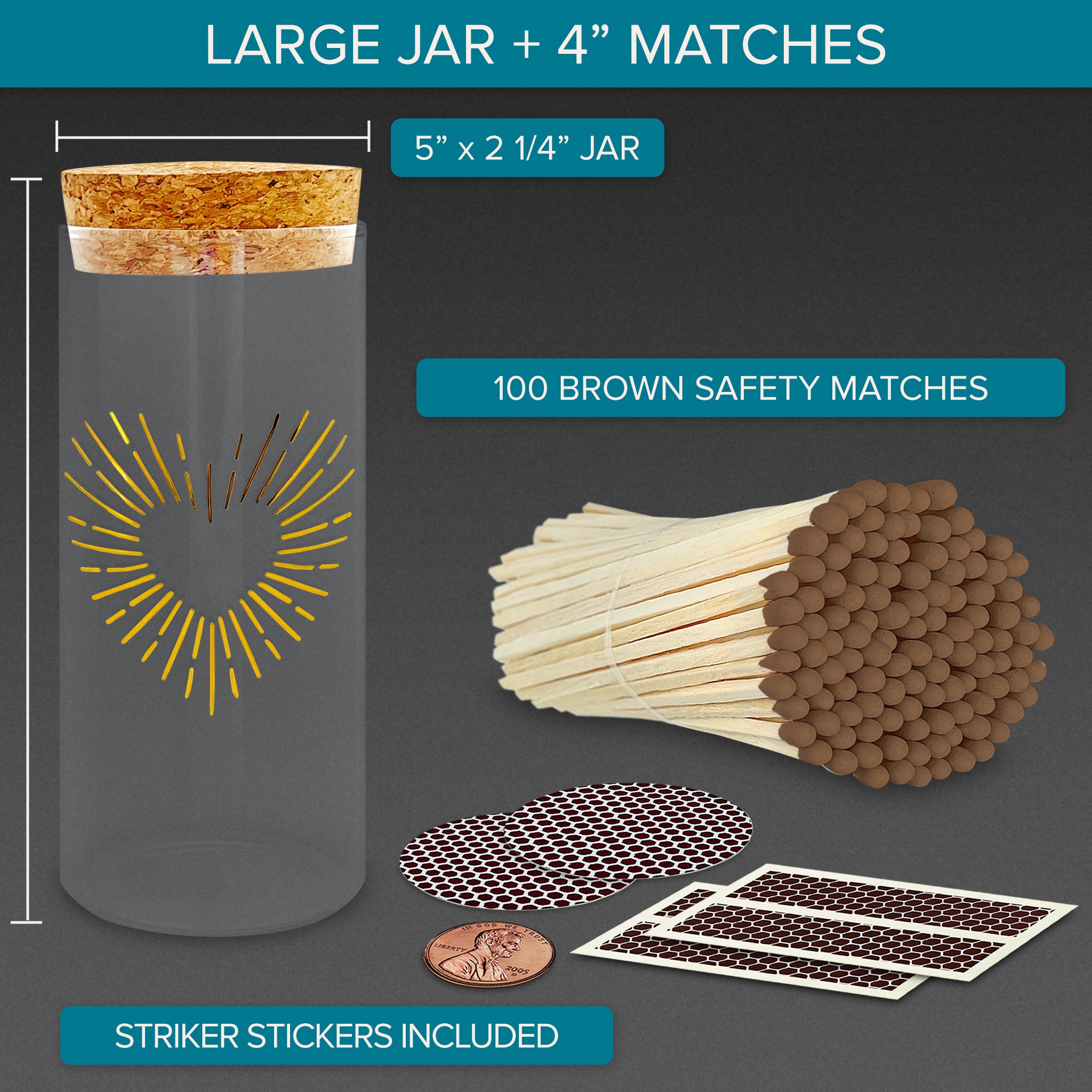 LARGE JAR + 4” MATCHES

5” x 2 1/4” JAR

100 BROWN SAFETY MATCHES

IN GOD WE TRUST
LIBERTY
2005
D

STRIKER STICKERS INCLUDED