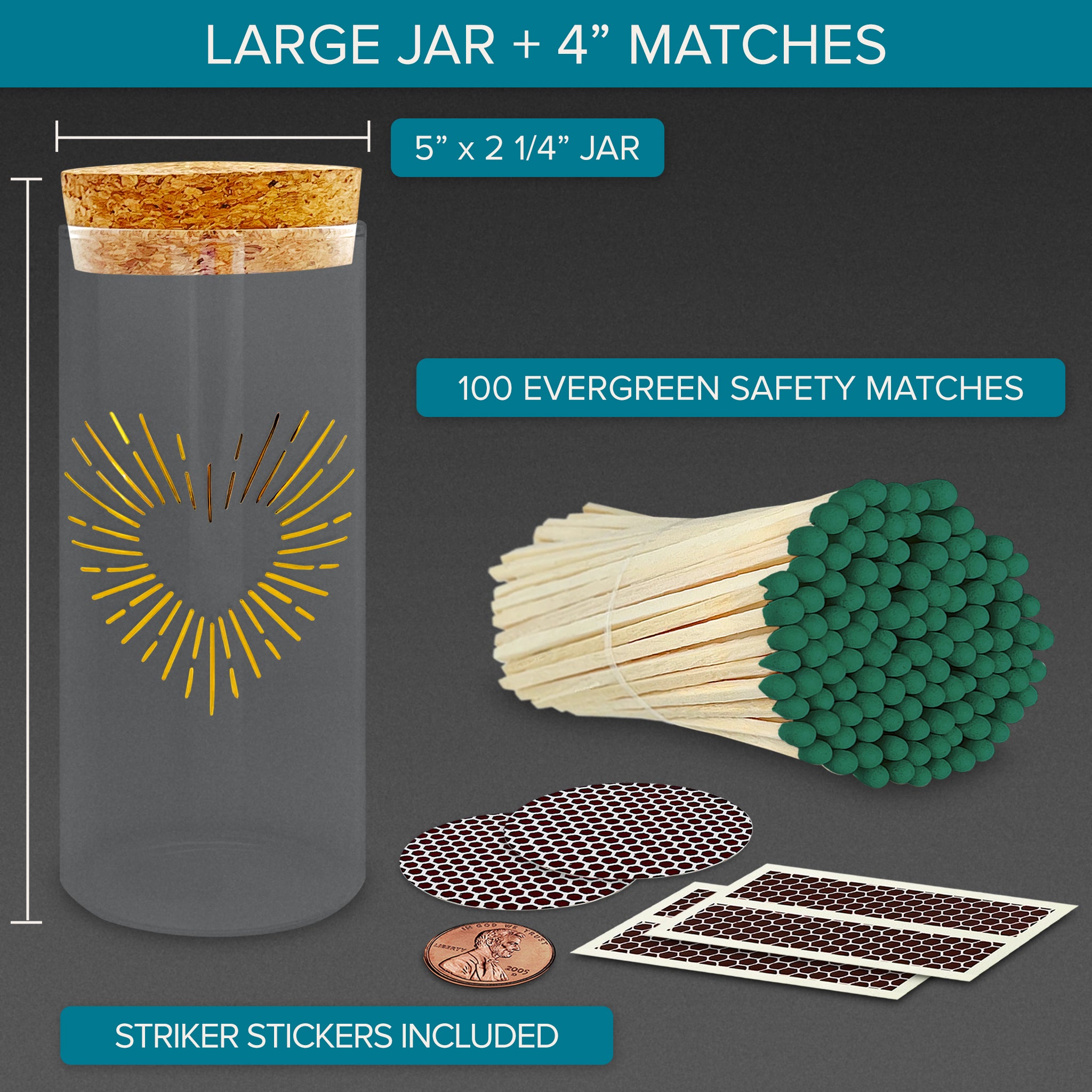 LARGE JAR + 4” MATCHES

5” x 2 1/4” JAR

100 EVERGREEN SAFETY MATCHES

IN GOD WE TRUST
LIBERTY
2005
D

STRIKER STICKERS INCLUDED