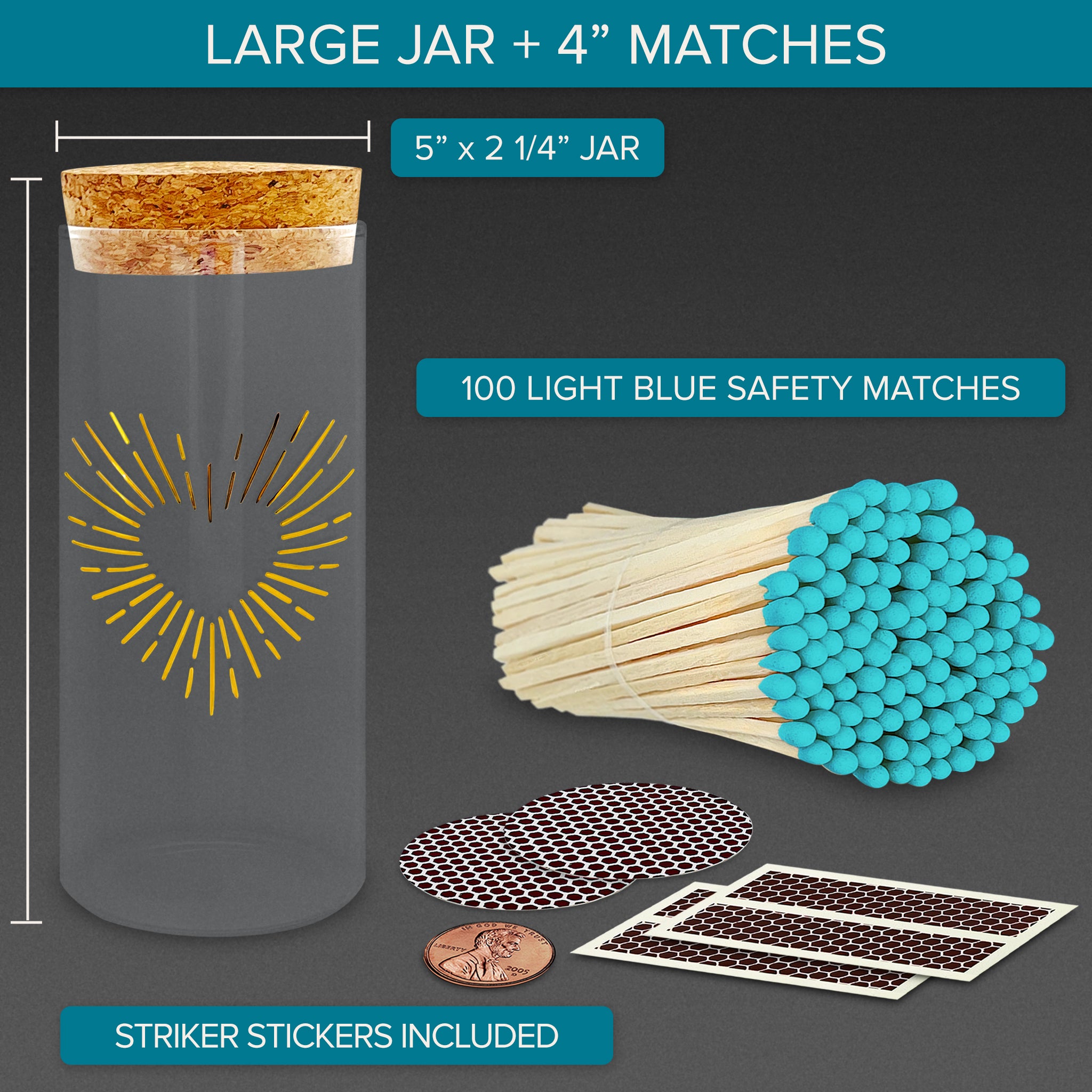 LARGE JAR + 4” MATCHES

5” x 2 1/4” JAR

100 LIGHT BLUE SAFETY MATCHES

IN GOD WE TRUST
LIBERTY
2005
D

STRIKER STICKERS INCLUDED