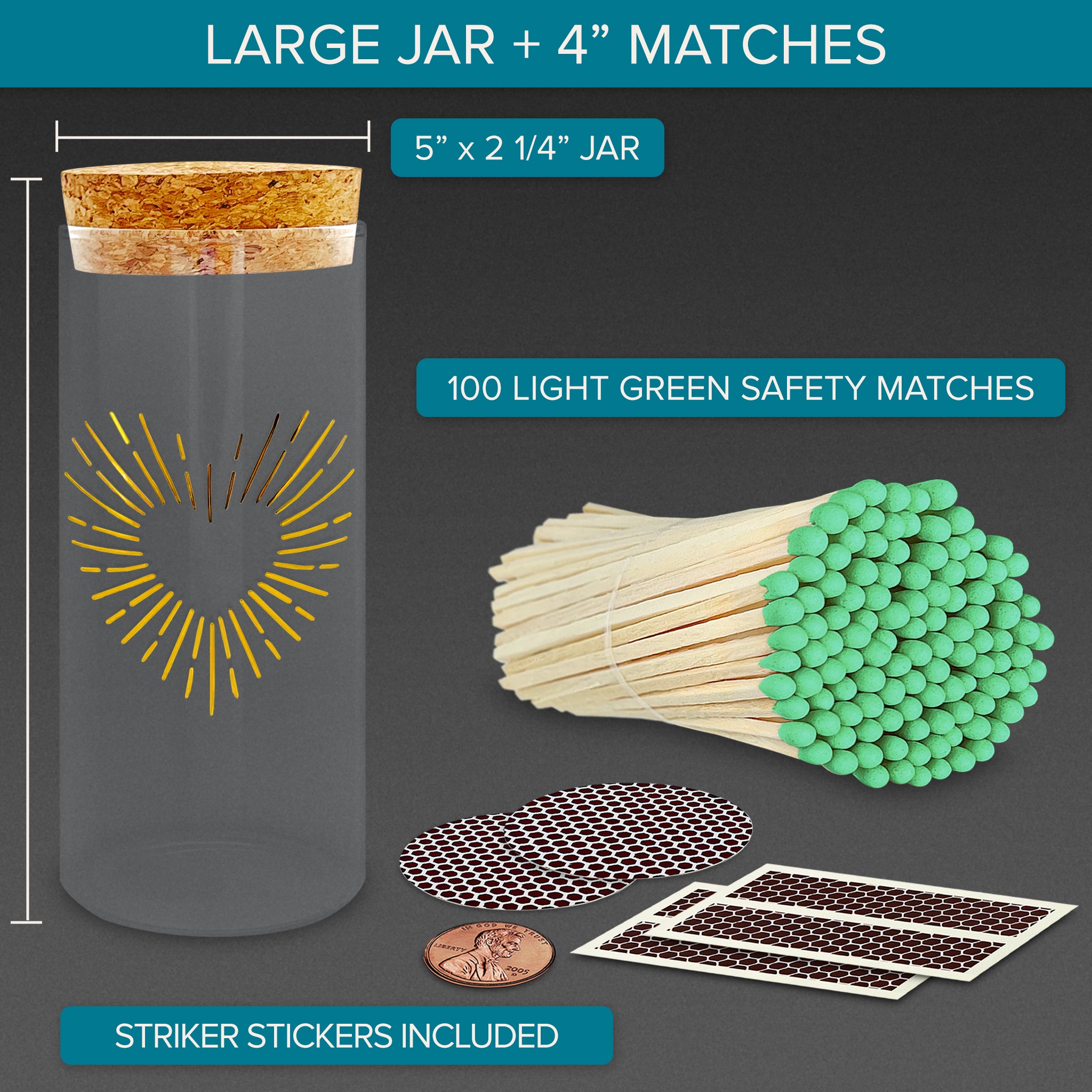 LARGE JAR + 4” MATCHES

5” x 2 1/4” JAR

100 LIGHT GREEN SAFETY MATCHES

IN GOD WE TRUST
LIBERTY
2005
D

STRIKER STICKERS INCLUDED