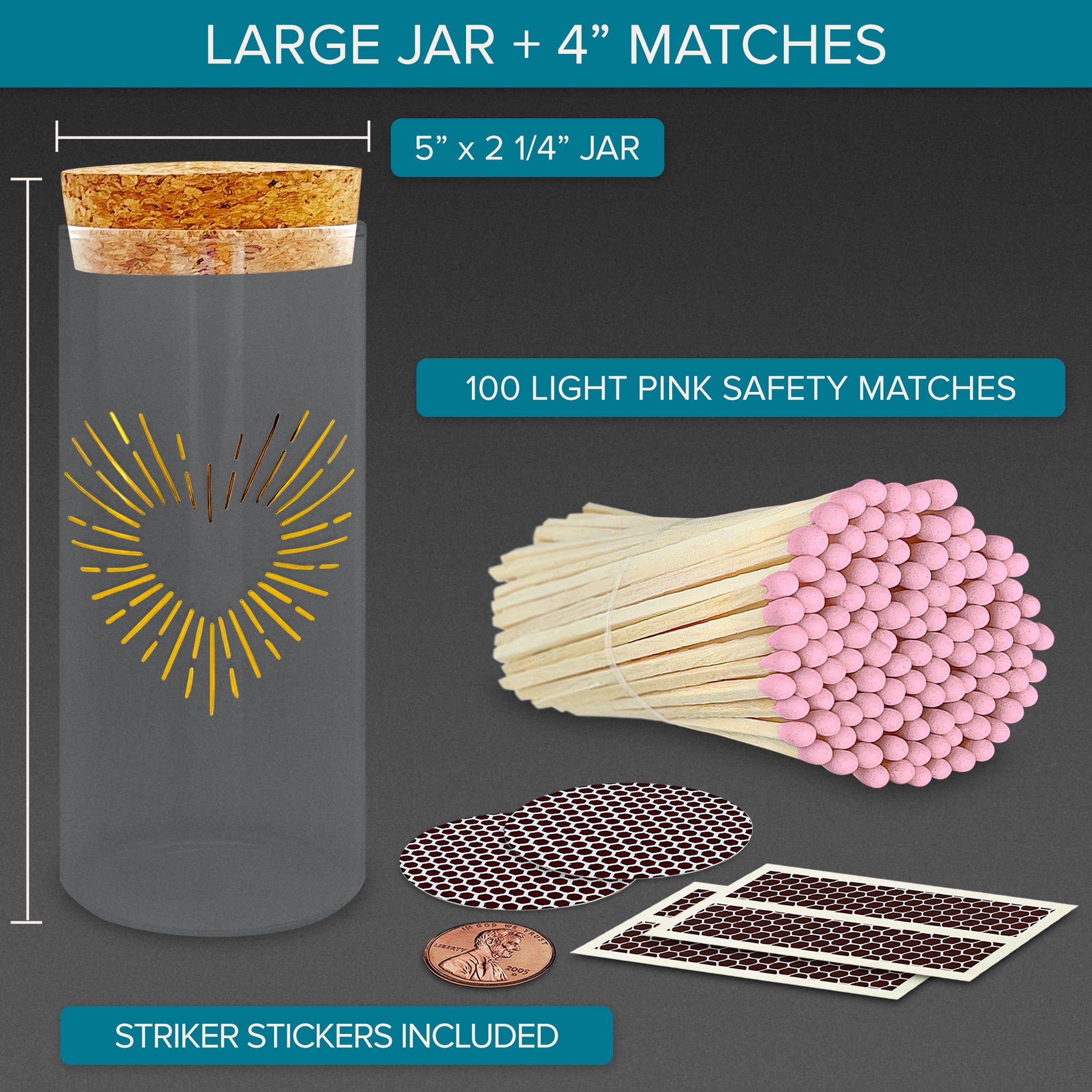 LARGE JAR + 4” MATCHES

5” x 2 1/4” JAR

100 LIGHT PINK SAFETY MATCHES

IN GOD WE TRUST
LIBERTY
2005
D

STRIKER STICKERS INCLUDED