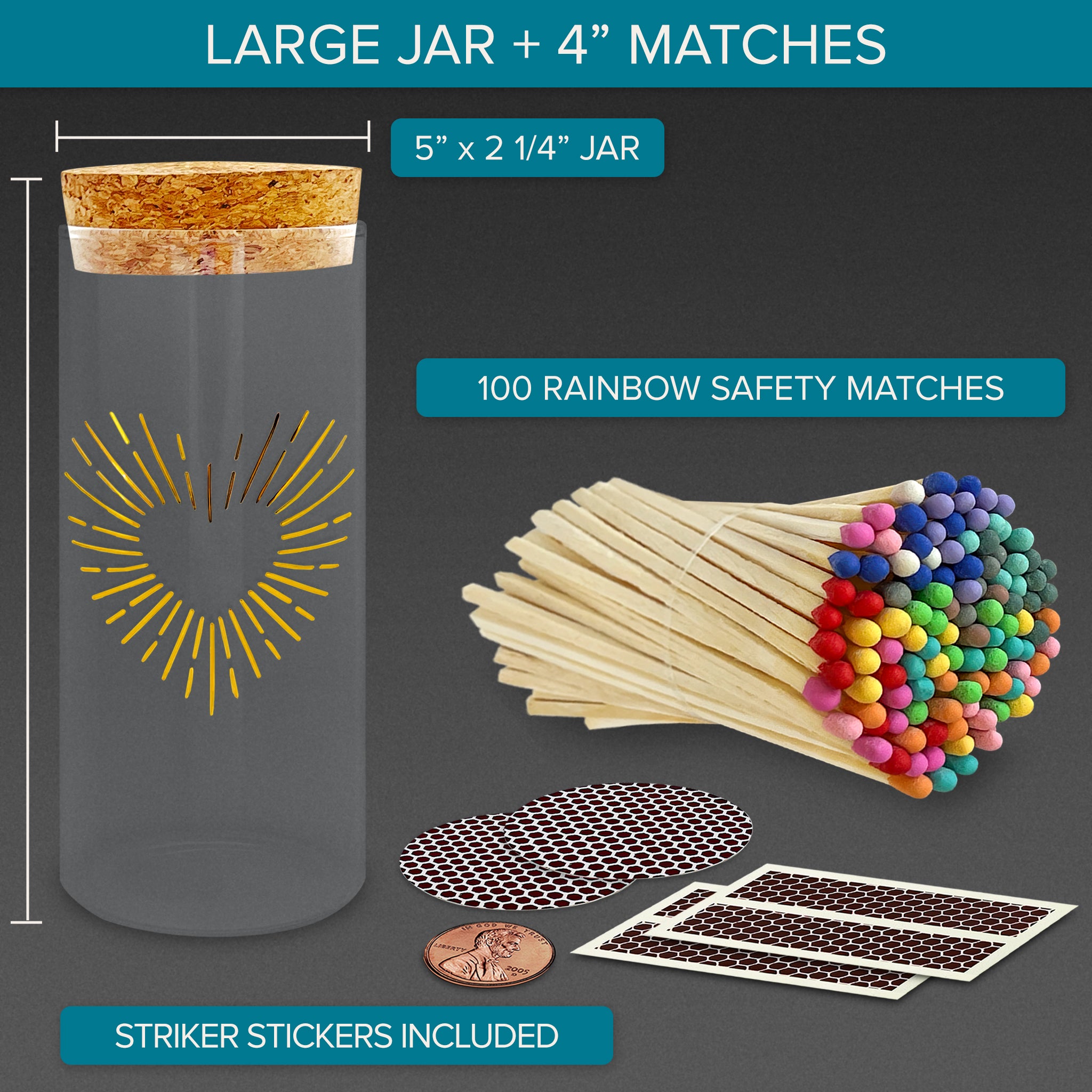 LARGE JAR + 4” MATCHES

5” x 2 1/4” JAR

100 RAINBOW SAFETY MATCHES

IN GOD WE TRUST
LIBERTY
2005
D

STRIKER STICKERS INCLUDED