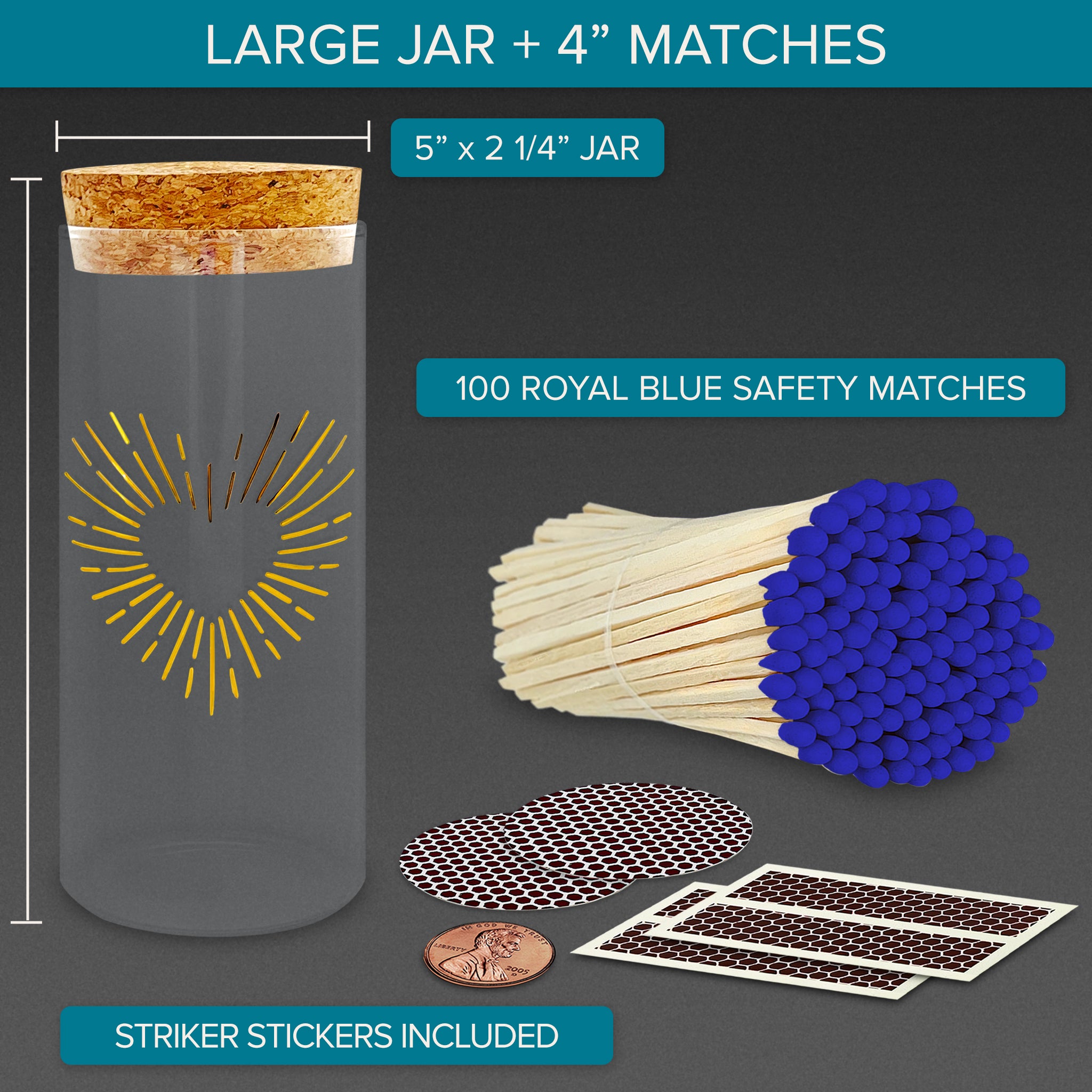 LARGE JAR + 4” MATCHES

5” x 2 1/4” JAR

100 ROYAL BLUE SAFETY MATCHES

IN GOD WE TRUST LIBERTY 2005 D

STRIKER STICKERS INCLUDED