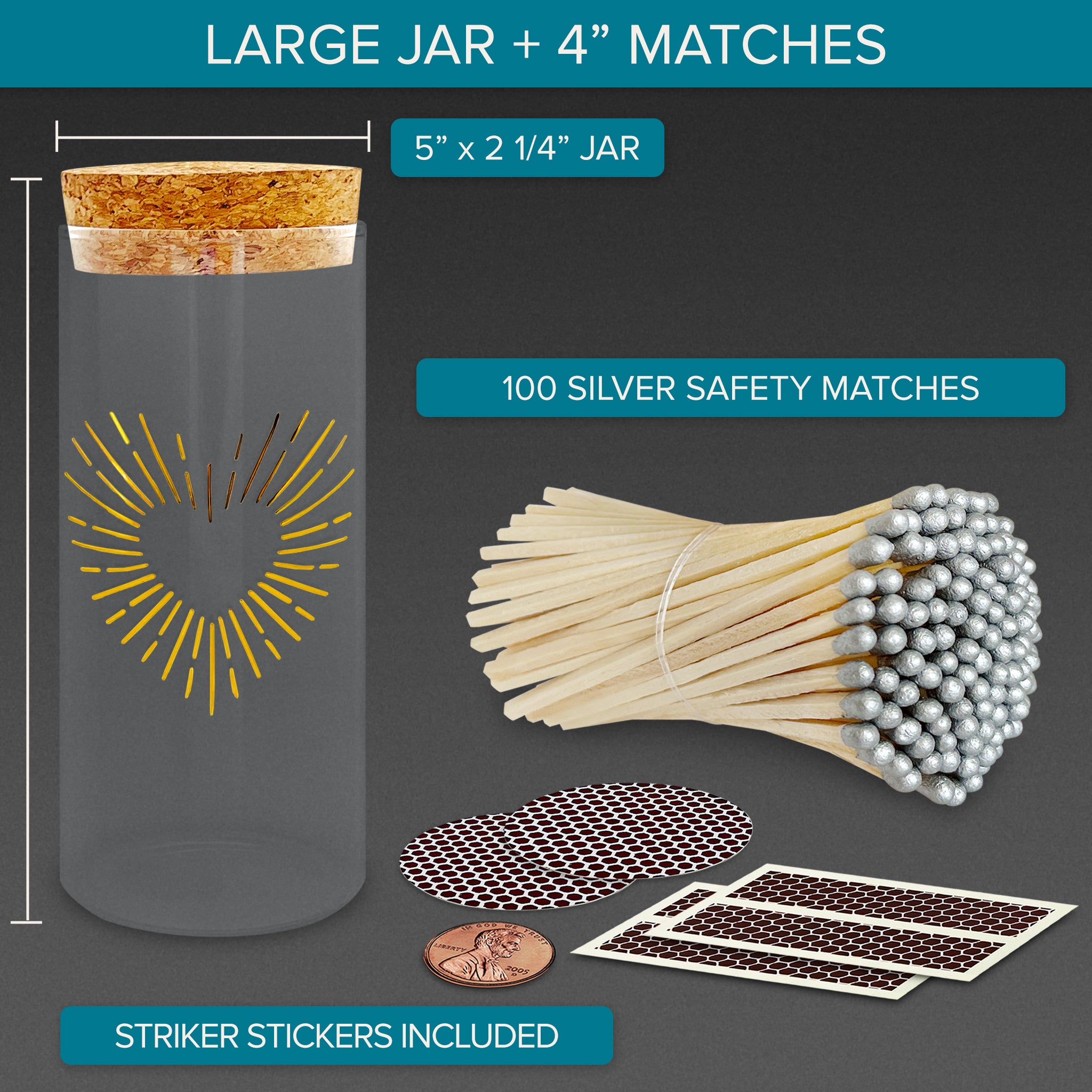 LARGE JAR + 4” MATCHES

5” x 2 1/4” JAR

100 SILVER SAFETY MATCHES

IN GOD WE TRUST
LIBERTY
2005
D

STRIKER STICKERS INCLUDED