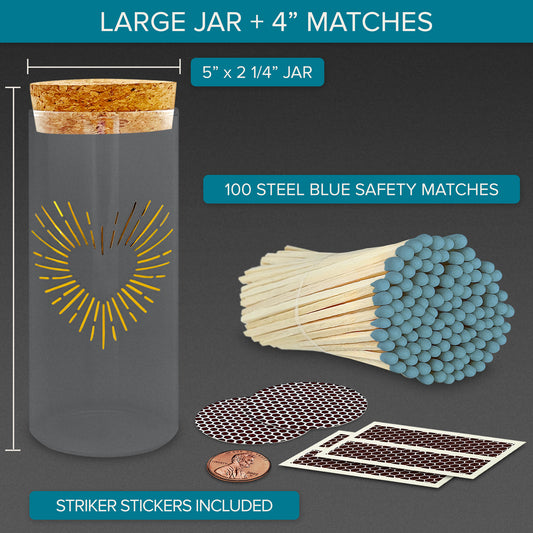 LARGE JAR + 4” MATCHES

5” x 2 1/4” JAR

100 STEEL BLUE SAFETY MATCHES

STRIKER STICKERS INCLUDED