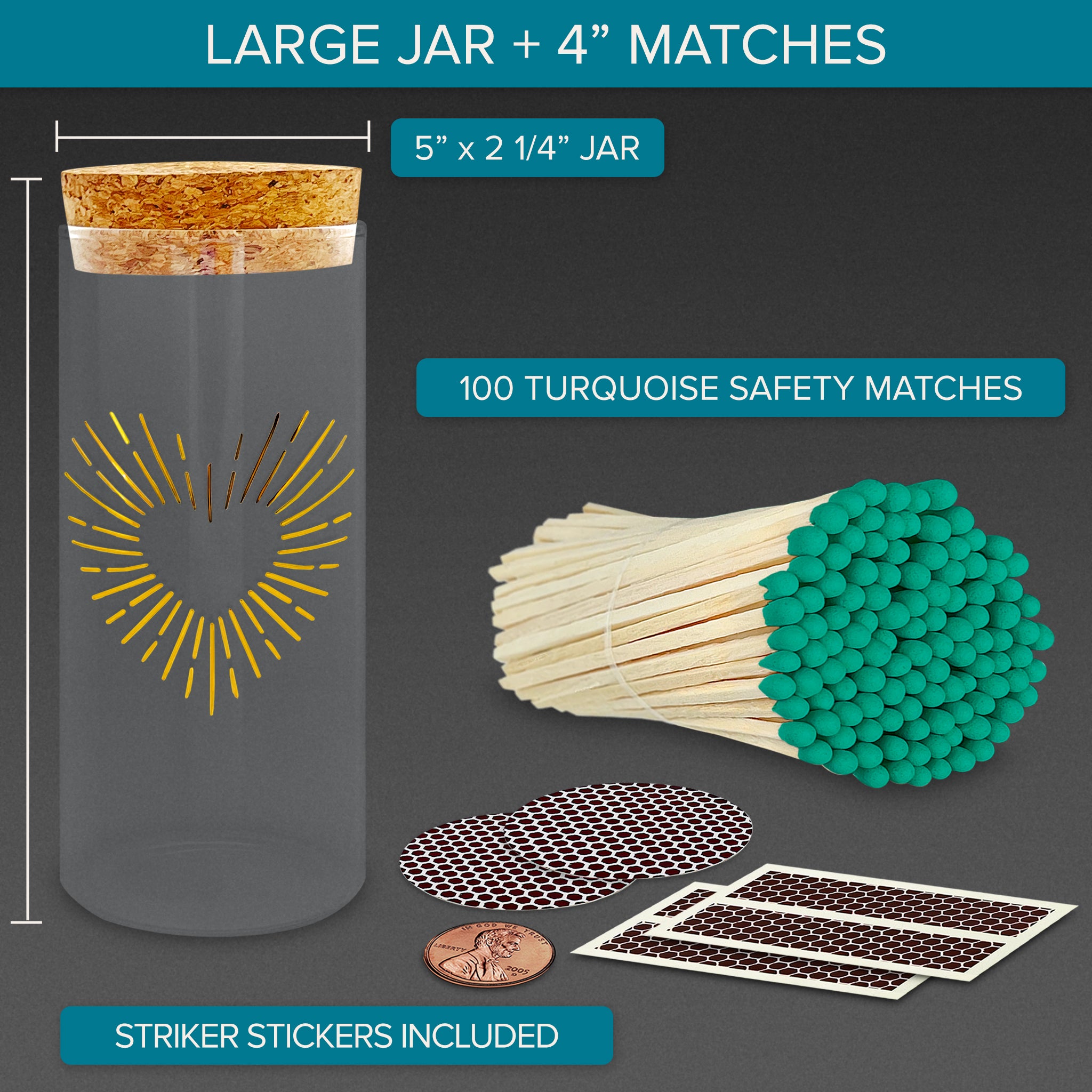 LARGE JAR + 4” MATCHES

5” x 2 1/4” JAR

100 TURQUOISE SAFETY MATCHES

IN GOD WE TRUST
LIBERTY
2005
D

STRIKER STICKERS INCLUDED